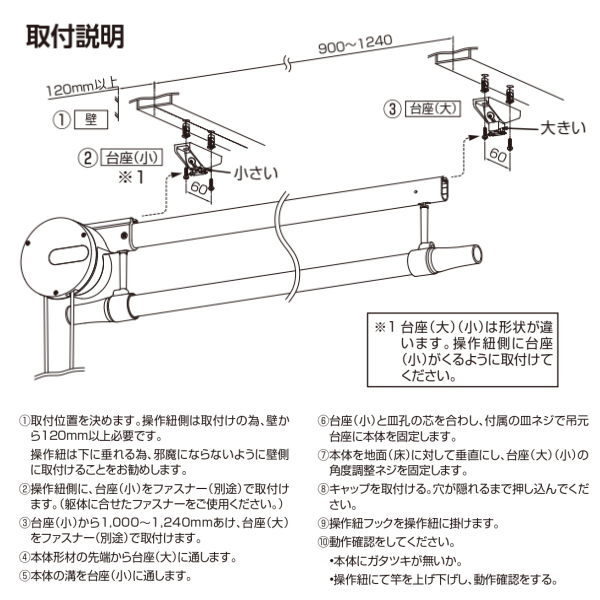 取付説明

900～1240

120mm以上

① 壁

② 台座(小)

※1

小さい

60

③ 台座(大)

大きい

60

※1 台座(大)(小)は形状が違います。操作紐側に台座(小)がくるように取付けてください。

①取付位置を決めます。操作紐側は取付けの為、壁から120mm以上必要です。

操作紐は下に垂れる為、邪魔にならないように壁側に取付けることをお勧めします。

②操作紐側に、台座(小)をファスナー(別途)で取付けます。(躯体に合せたファスナーをご使用ください。)

③台座(小)から1,000～1,240mmあけ、台座(大)をファスナー(別途)で取付けます。

④本体形材の先端から台座(大)に通します。

⑤本体の溝を台座(小)に通します。

⑥台座(小)と皿孔の芯を合わし、付属の皿ネジで吊元台座に本体を固定します。

⑦本体を地面(床)に対して垂直にし、台座(大)(小)の角度調整ネジを固定します。

⑧キャップを取付ける。穴が隠れるまで押し込んでください。

⑨操作紐フックを操作紐に掛けます。

⑩動作確認をしてください。

•本体にガタツキが無いか。

•操作紐にて竿を上げ下げし、動作確認をする。