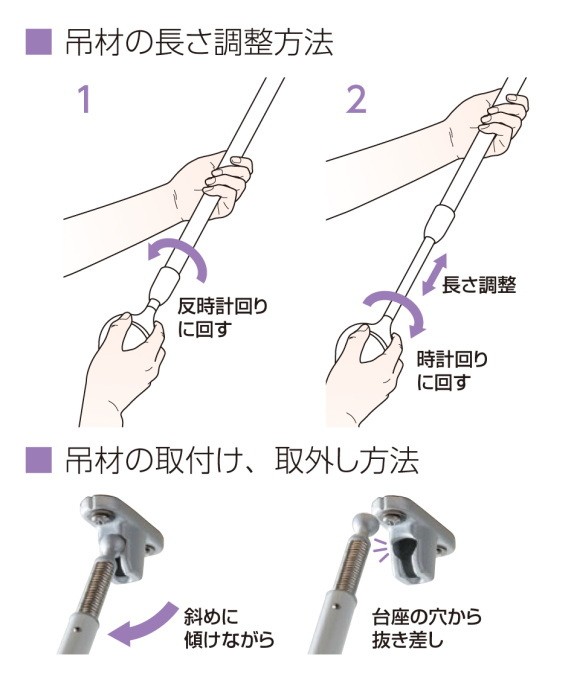 ■ 吊材の長さ調整方法

1

反時計回りに回す

2

長さ調整

時計回りに回す

■ 吊材の取付け、取外し方法

斜めに傾けながら

台座の穴から抜き差し