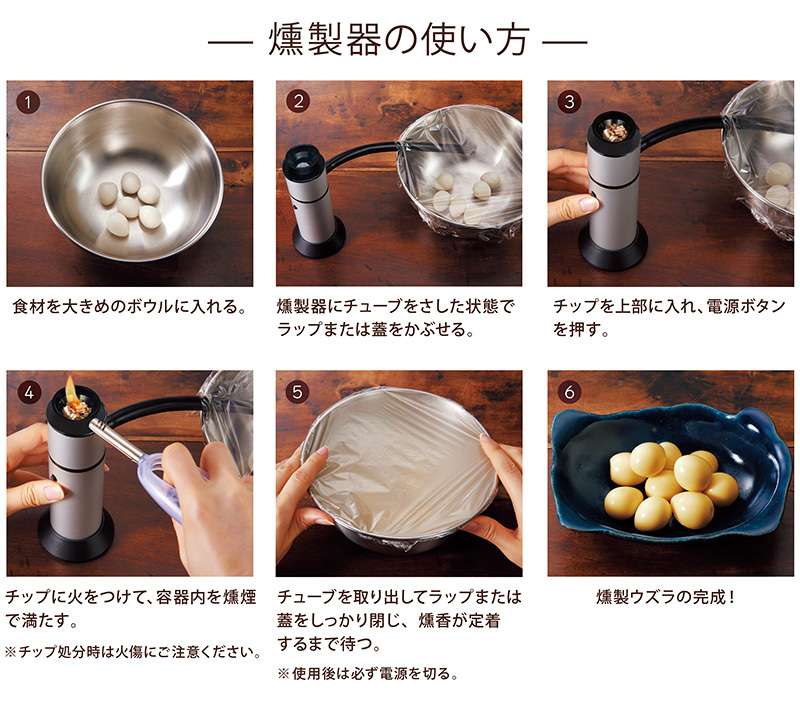 — 燻製器の使い方 —

1

食材を大きめのボウルに入れる。

2

燻製器にチューブをさした状態でラップまたは蓋をかぶせる。

3

チップを上部に入れ、電源ボタンを押す。

4

チップに火をつけて、容器内を燻煙で満たす。

※チップ処分時は火傷にご注意ください。

5

チューブを取り出してラップまたは蓋をしっかり閉じ、燻香が定着するまで待つ。

※使用後は必ず電源を切る。

6

燻製ウズラの完成！