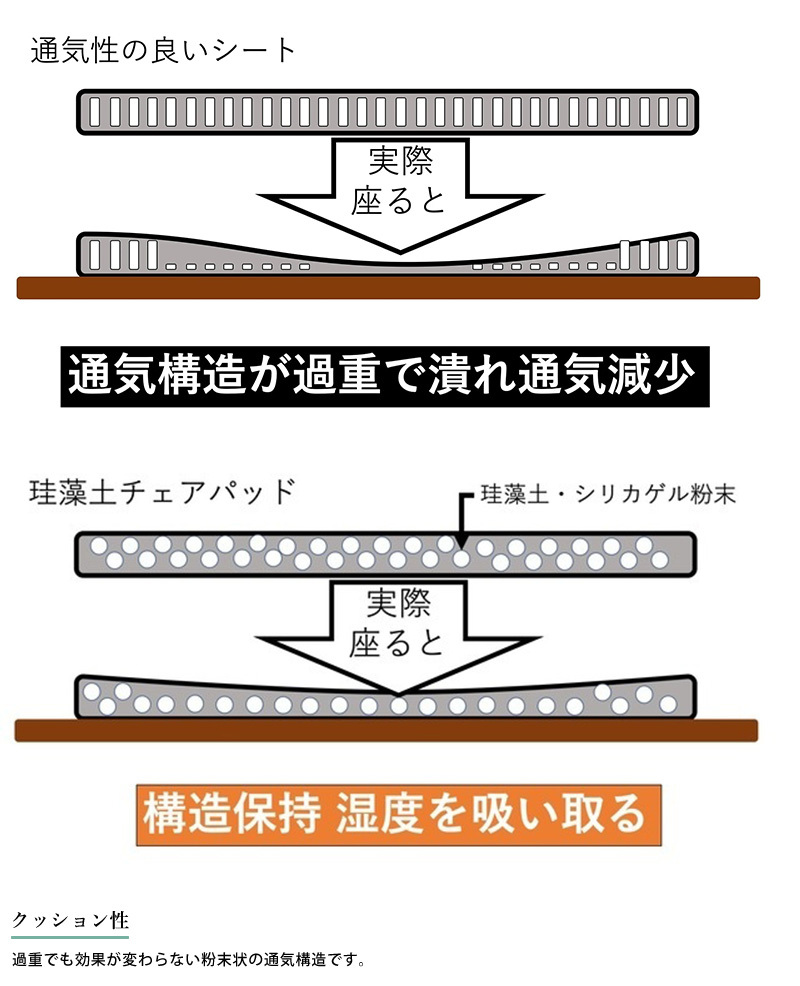 通気性の良いシート

実際
座ると

通気構造が過重で潰れ通気減少

珪藻土チェアパッド

珪藻土・シリカゲル粉末

実際
座ると

構造保持 湿度を吸い取る

クッション性

過重でも効果が変わらない粉末状の通気構造です。