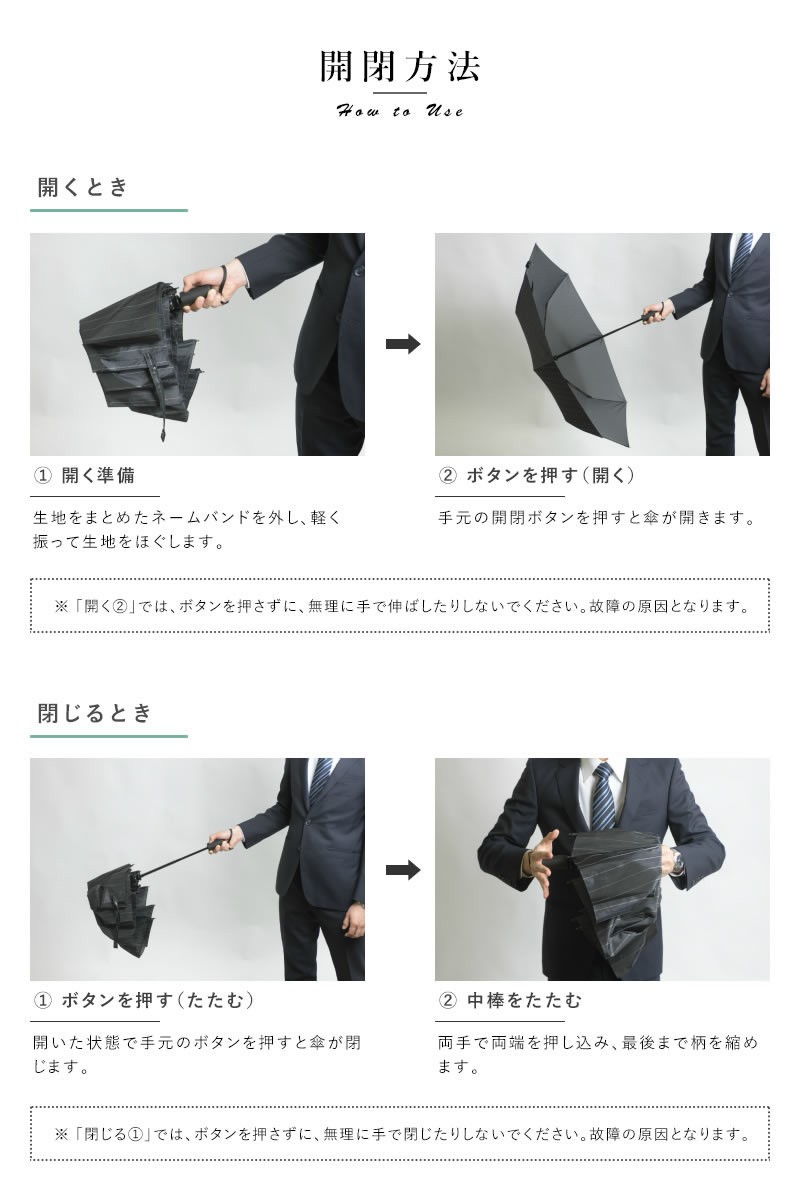 開閉方法

How to Use

開くとき

① 開く準備

生地をまとめたネームバンドを外し、軽く振って生地をほぐします。

② ボタンを押す（開く）

手元の開閉ボタンを押すと傘が開きます。

※「開く②」では、ボタンを押さずに、無理に手で伸ばしたりしないでください。故障の原因となります。

閉じるとき

① ボタンを押す（たたむ）

開いた状態で手元のボタンを押すと傘が閉じます。

② 中棒をたたむ

両手で両端を押し込み、最後まで柄を縮めます。

※「閉じる①」では、ボタンを押さずに、無理に手で閉じたりしないでください。故障の原因となります。