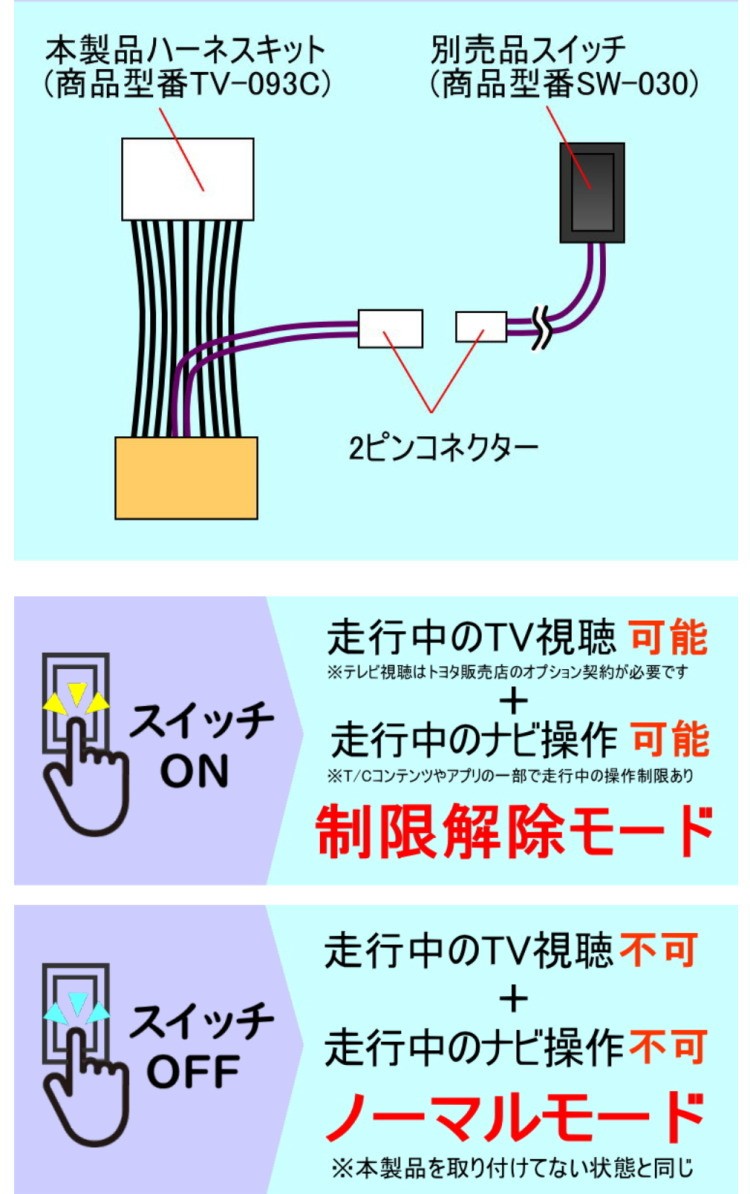 本製品ハーネスキット
(商品型番TV-093C)

別売品スイッチ
(商品型番SW-030)

2ピンコネクター

スイッチ
ON

走行中のTV視聴 可能
※テレビ視聴はトヨタ販売店のオプション契約が必要です
+
走行中のナビ操作 可能
※T/Cコンテンツやアプリの一部で走行中の操作制限あり
制限解除モード

スイッチ
OFF

走行中のTV視聴 不可
+
走行中のナビ操作 不可
ノーマルモード
※本製品を取り付けてない状態と同じ