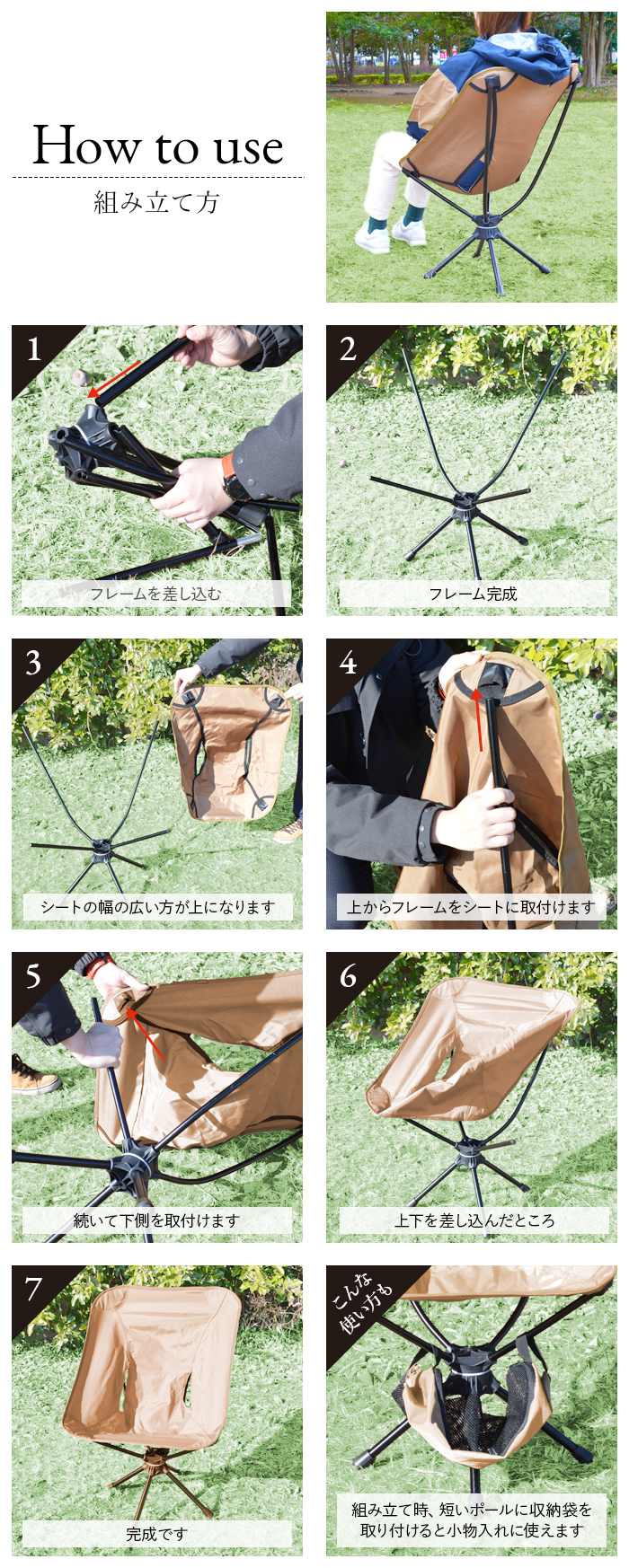 How to use
組み立て方

1
フレームを差し込む

2
フレーム完成

3
シートの幅の広い方が上になります

4
上からフレームをシートに取付けます

5
続いて下側を取付けます

6
上下を差し込んだところ

7
完成です

こんな使い方も
組み立て時、短いポールに収納袋を取り付けると小物入れに使えます