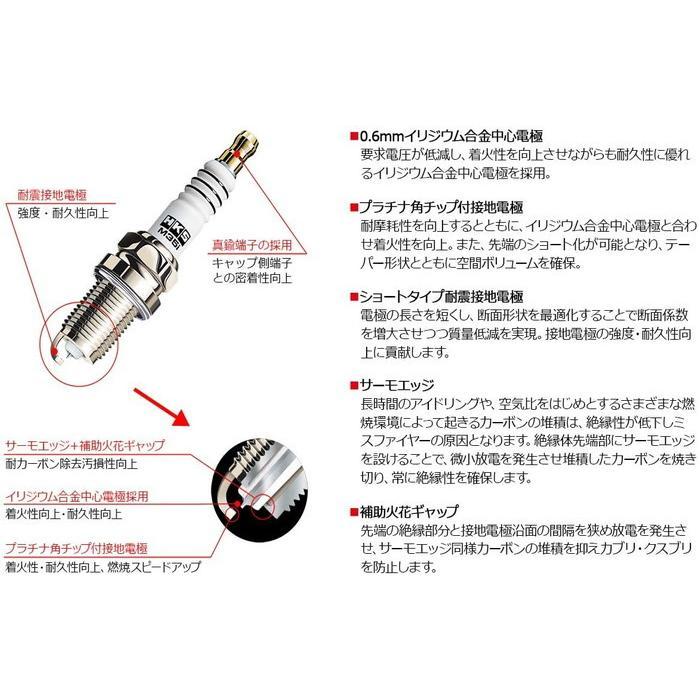 耐震接地電極
強度・耐久性向上

HKS
M35i

真鍮端子の採用
キャップ側端子との密着性向上

サーモエッジ+補助火花ギャップ
耐カーボン除去汚損性向上

イリジウム合金中心電極採用
着火性向上・耐久性向上

プラチナ角チップ付接地電極
着火性・耐久性向上、燃焼スピードアップ

■0.6mmイリジウム合金中心電極
要求電圧が低減し、着火性を向上させながらも耐久性に優れるイリジウム合金中心電極を採用。

■プラチナ角チップ付接地電極
耐摩耗性を向上するとともに、イリジウム合金中心電極と合わせ着火性を向上。また、先端のショート化が可能となり、テーパー形状とともに空間ボリュームを確保。

■ショートタイプ耐震接地電極
電極の長さを短くし、断面形状を最適化することで断面係数を増大させつつ質量低減を実現。接地電極の強度・耐久性向上に貢献します。

■サーモエッジ
長時間のアイドリングや、空気比をはじめとするさまざまな燃焼環境によって起きるカーボンの堆積は、絶縁性が低下しミスファイヤーの原因となります。絶縁体先端部にサーモエッジを設けることで、微小放電を発生させ堆積したカーボンを焼き切り、常に絶縁性を確保します。

■補助火花ギャップ
先端の絶縁部分と接地電極沿面の間隔を狭め放電を発生させ、サーモエッジ同様カーボンの堆積を抑えカブリ・クスブリを防止します。