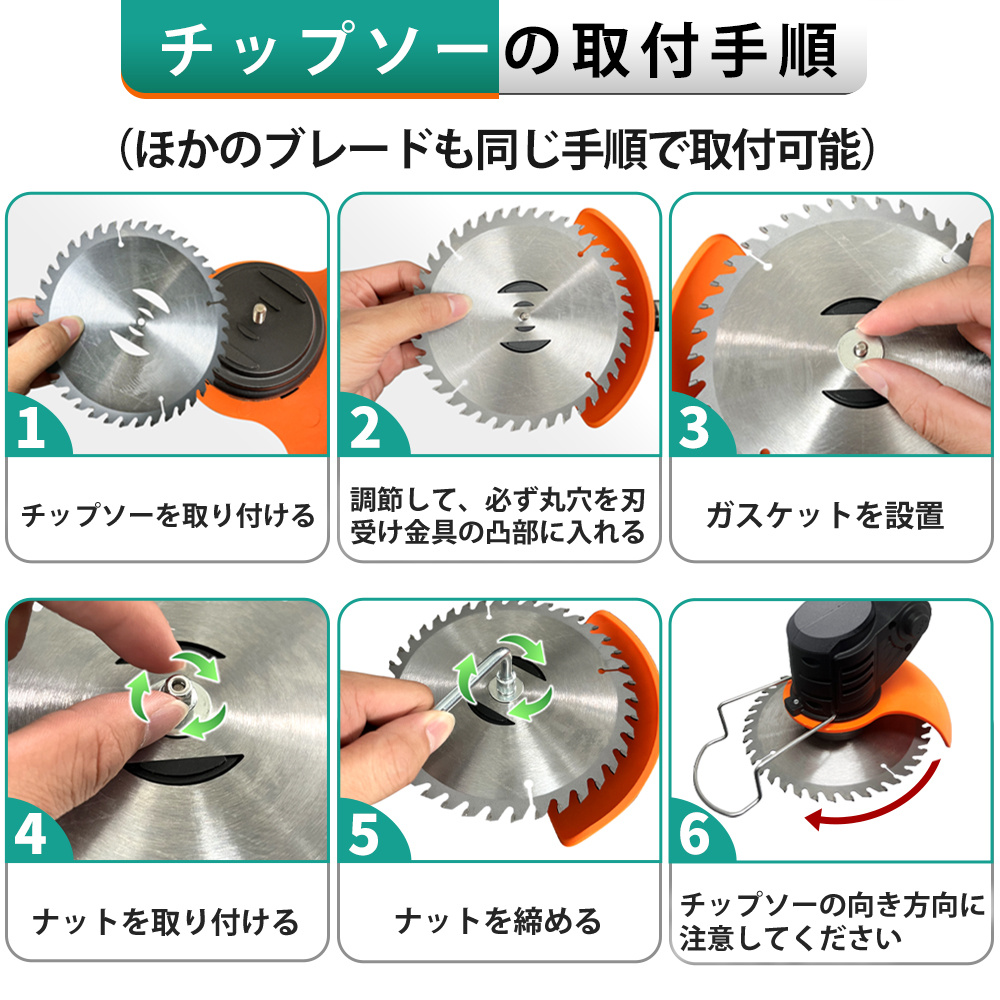 チップソーの取付手順

（ほかのブレードも同じ手順で取付可能）

1

チップソーを取り付ける

2

調節して、必ず丸穴を刃受け金具の凸部に入れる

3

ガスケットを設置

4

ナットを取り付ける

5

ナットを締める

6

チップソーの向き方向に注意してください