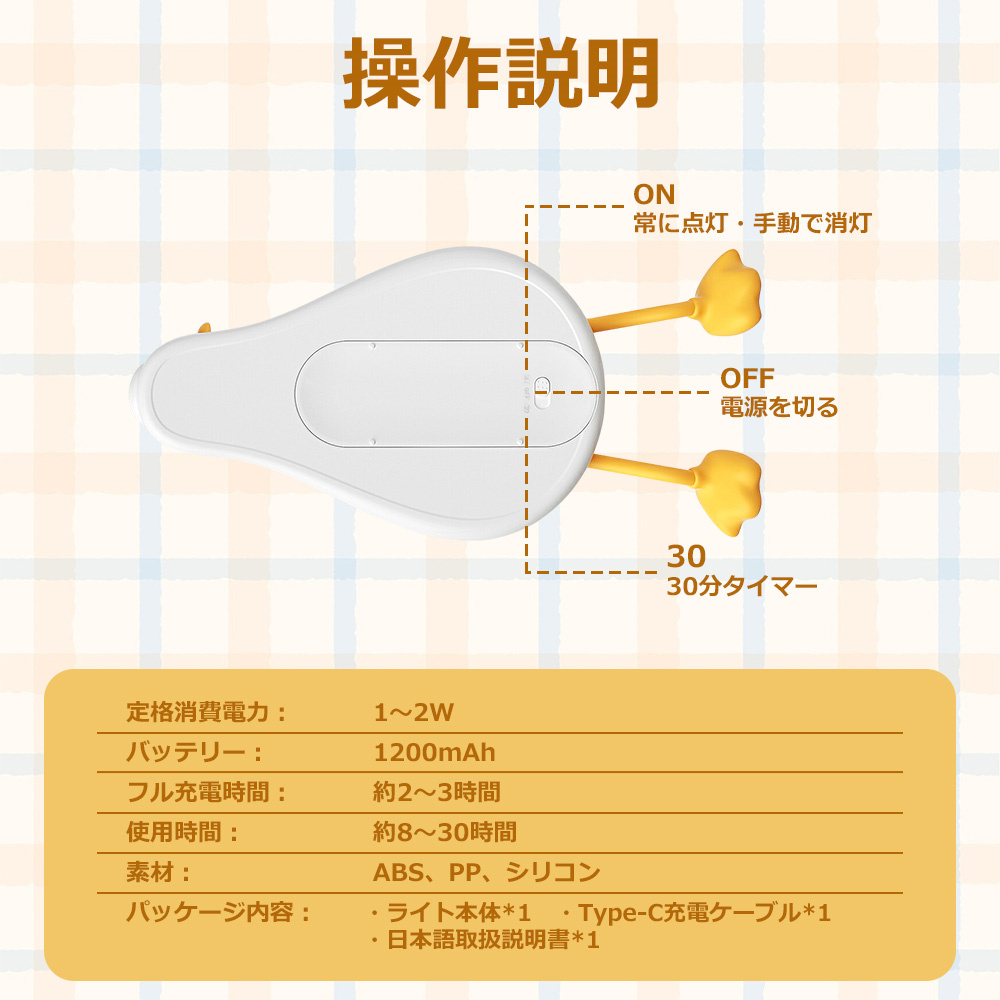 操作説明

ON
常に点灯・手動で消灯

OFF
電源を切る

30
30分タイマー

| 定格消費電力： | 1～2W |
|---|---|
| バッテリー： | 1200mAh |
| フル充電時間： | 約2～3時間 |
| 使用時間： | 約8～30時間 |
| 素材： | ABS、PP、シリコン |
| パッケージ内容： | ・ライト本体*1　・Type-C充電ケーブル*1　・日本語取扱説明書*1 |