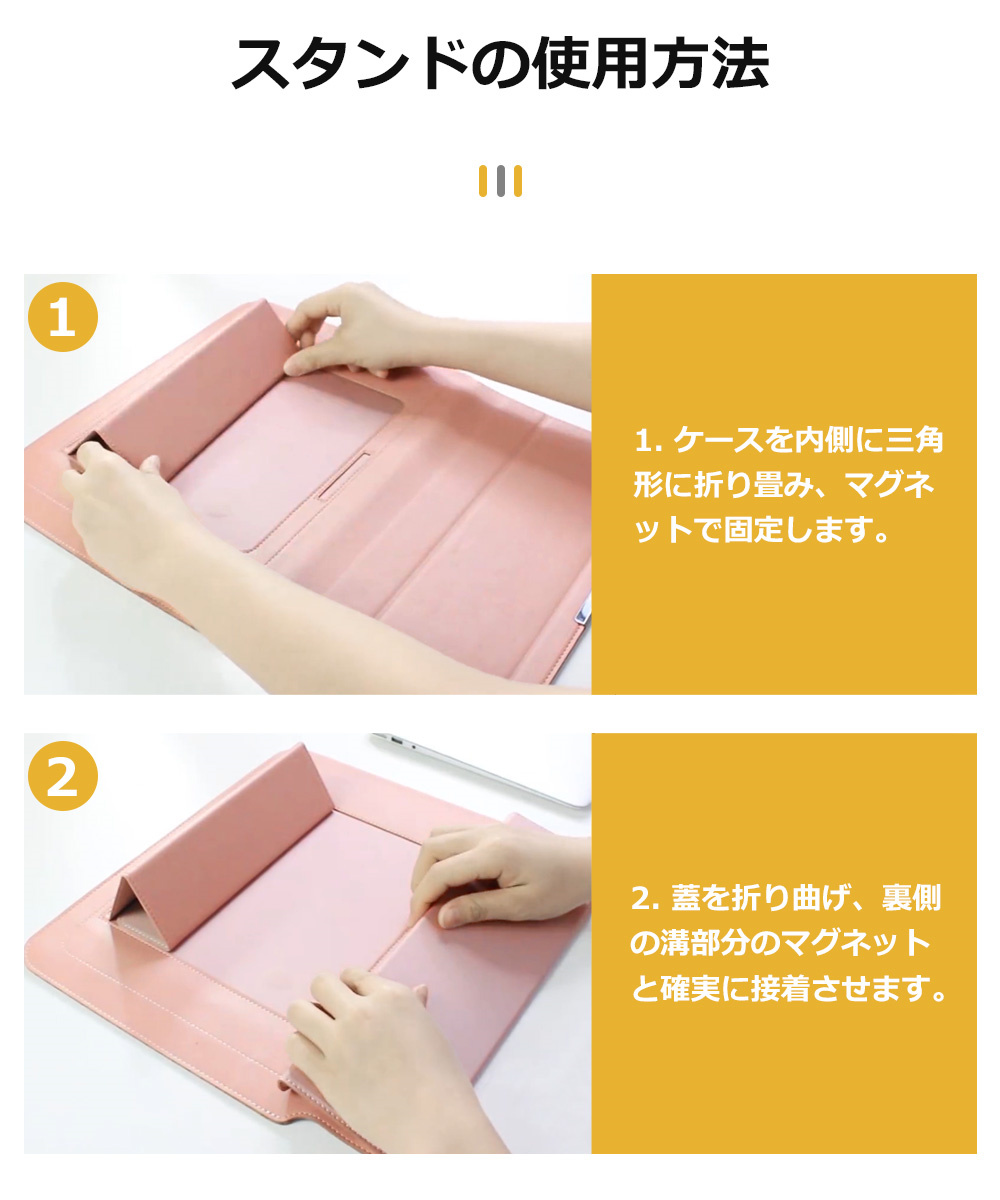 スタンドの使用方法

1

1. ケースを内側に三角形に折り畳み、マグネットで固定します。

2

2. 蓋を折り曲げ、裏側の溝部分のマグネットと確実に接着させます。