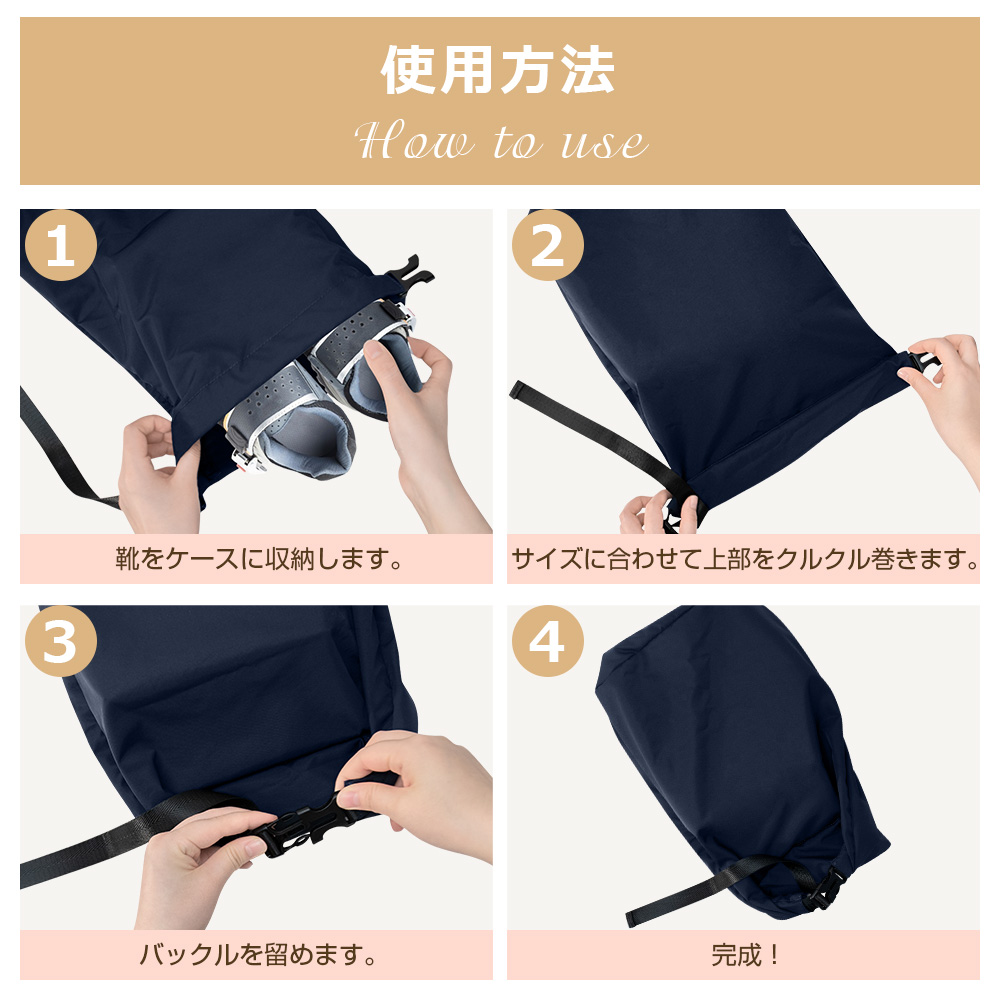 使用方法
How to use

1
靴をケースに収納します。

2
サイズに合わせて上部をクルクル巻きます。

3
バックルを留めます。

4
完成！