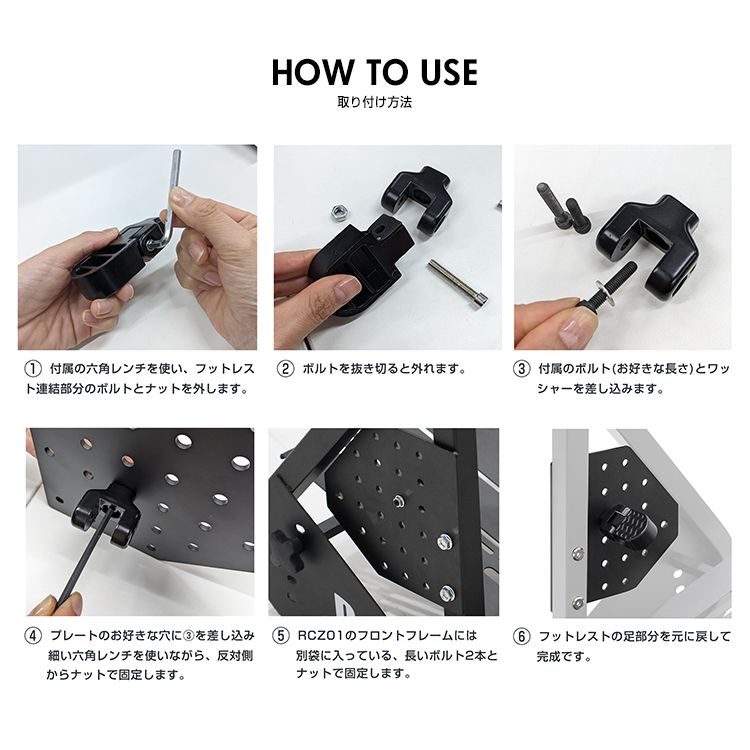 HOW TO USE
取り付け方法

① 付属の六角レンチを使い、フットレスト連結部分のボルトとナットを外します。

② ボルトを抜き切ると外れます。

③ 付属のボルト(お好きな長さ)とワッシャーを差し込みます。

④ プレートのお好きな穴に③を差し込み細い六角レンチを使いながら、反対側からナットで固定します。

⑤ RCZ01のフロントフレームには別袋に入っている、長いボルト2本とナットで固定します。

⑥ フットレストの足部分を元に戻して完成です。