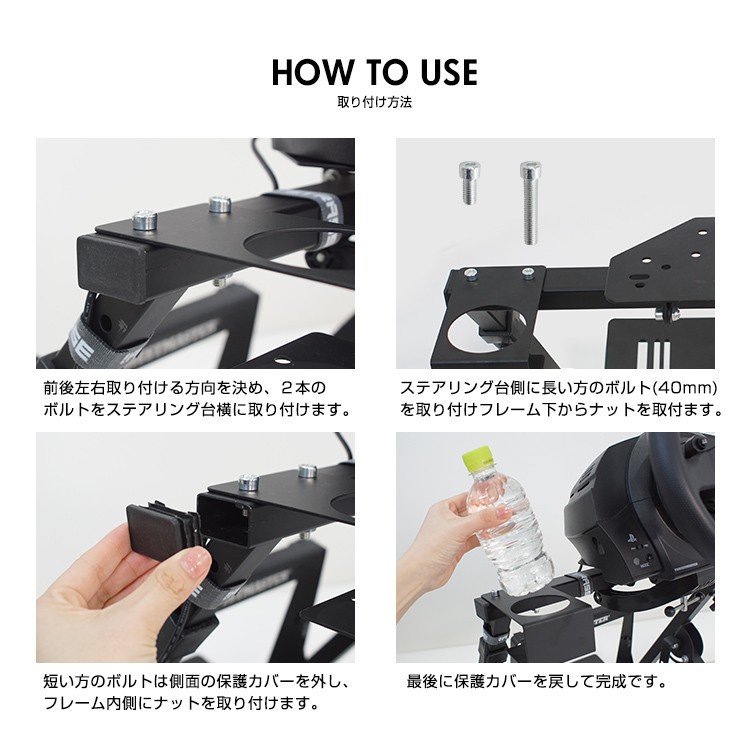 HOW TO USE
取り付け方法

前後左右取り付ける方向を決め、２本のボルトをステアリング台横に取り付けます。

ステアリング台側に長い方のボルト(40mm)を取り付けフレーム下からナットを取付ます。

短い方のボルトは側面の保護カバーを外し、フレーム内側にナットを取り付けます。

最後に保護カバーを戻して完成です。