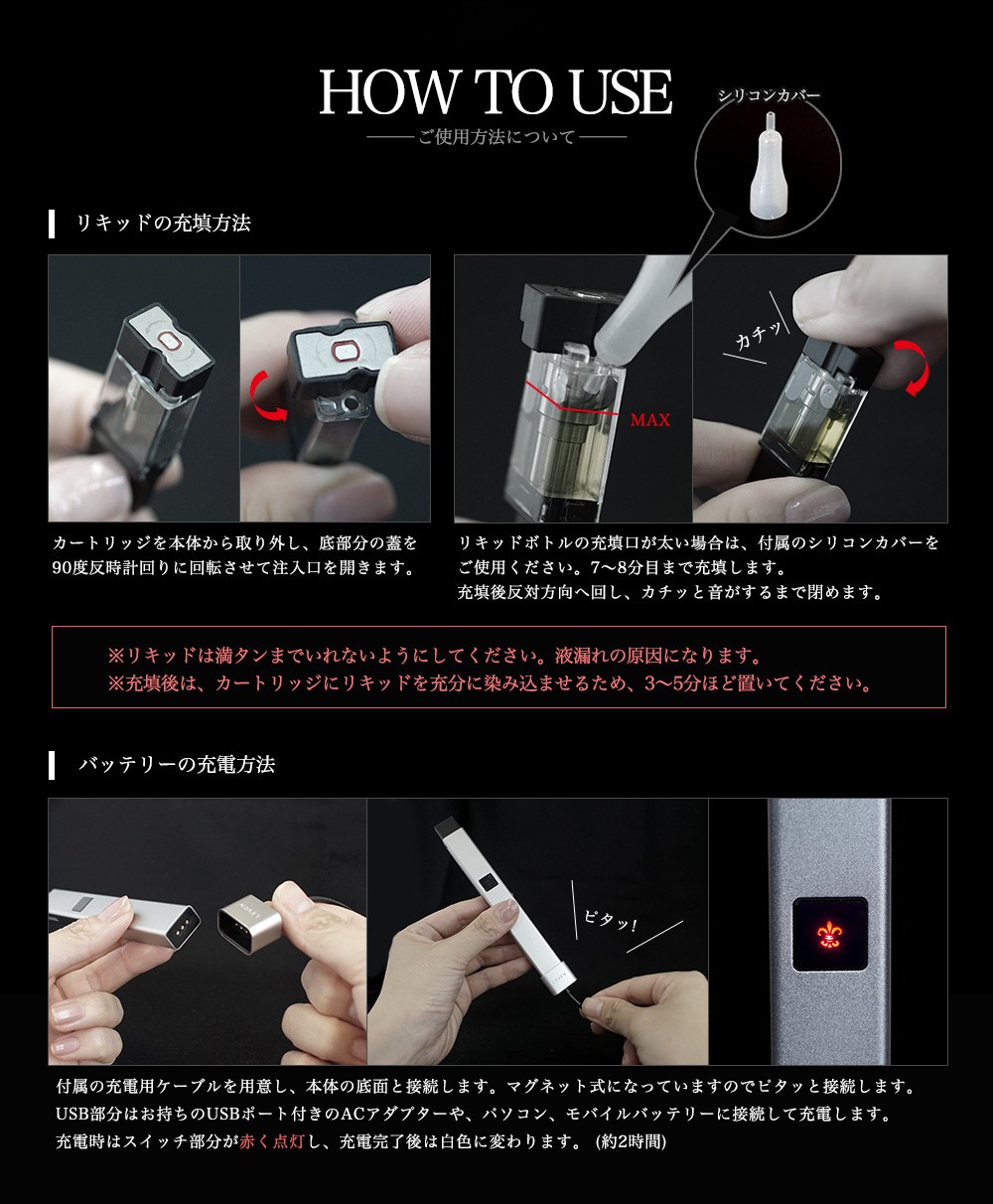 HOW TO USE

ご使用方法について

シリコンカバー

リキッドの充填方法

カチッ

MAX

カートリッジを本体から取り外し、底部分の蓋を90度反時計回りに回転させて注入口を開きます。

リキッドボトルの充填口が太い場合は、付属のシリコンカバーをご使用ください。7〜8分目まで充填します。
充填後反対方向へ回し、カチッと音がするまで閉めます。

※リキッドは満タンまでいれないようにしてください。液漏れの原因になります。
※充填後は、カートリッジにリキッドを充分に染み込ませるため、3〜5分ほど置いてください。

バッテリーの充電方法

ピタッ!

付属の充電用ケーブルを用意し、本体の底面と接続します。マグネット式になっていますのでピタッと接続します。
USB部分はお持ちのUSBポート付きのACアダプターや、パソコン、モバイルバッテリーに接続して充電します。
充電時はスイッチ部分が赤く点灯し、充電完了後は白色に変わります。(約2時間)