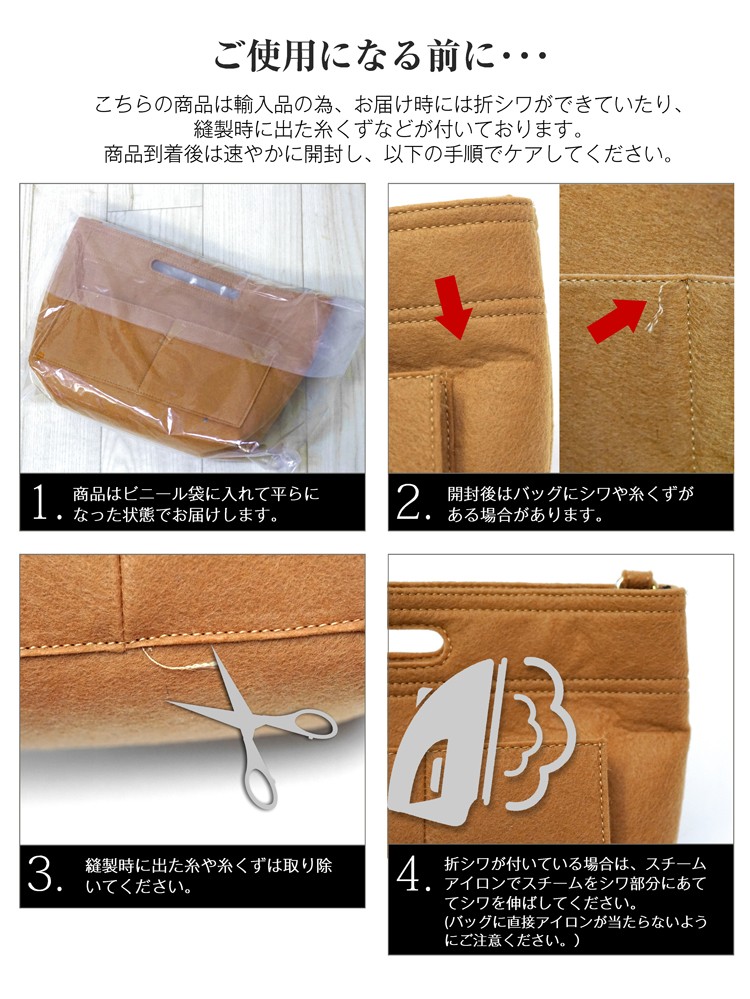 ご使用になる前に･･･

こちらの商品は輸入品の為、お届け時には折シワができていたり、縫製時に出た糸くずなどが付いております。
商品到着後は速やかに開封し、以下の手順でケアしてください。

1. 商品はビニール袋に入れて平らになった状態でお届けします。

2. 開封後はバッグにシワや糸くずがある場合があります。

3. 縫製時に出た糸や糸くずは取り除いてください。

4. 折シワが付いている場合は、スチームアイロンでスチームをシワ部分にあててシワを伸ばしてください。
(バッグに直接アイロンが当たらないようにご注意ください。)