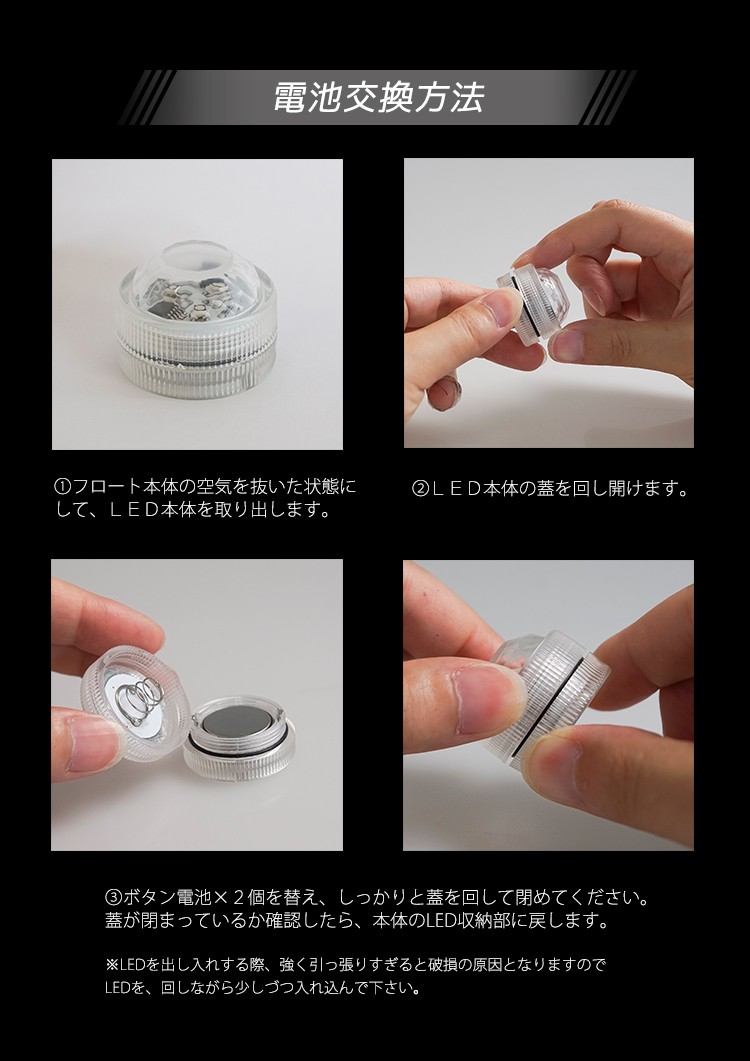 電池交換方法

①フロート本体の空気を抜いた状態にして、ＬＥＤ本体を取り出します。

②ＬＥＤ本体の蓋を回し開けます。

③ボタン電池×２個を替え、しっかりと蓋を回して閉めてください。
蓋が閉まっているか確認したら、本体のLED収納部に戻します。

※LEDを出し入れする際、強く引っ張りすぎると破損の原因となりますので
LEDを、回しながら少しづつ入れ込んで下さい。