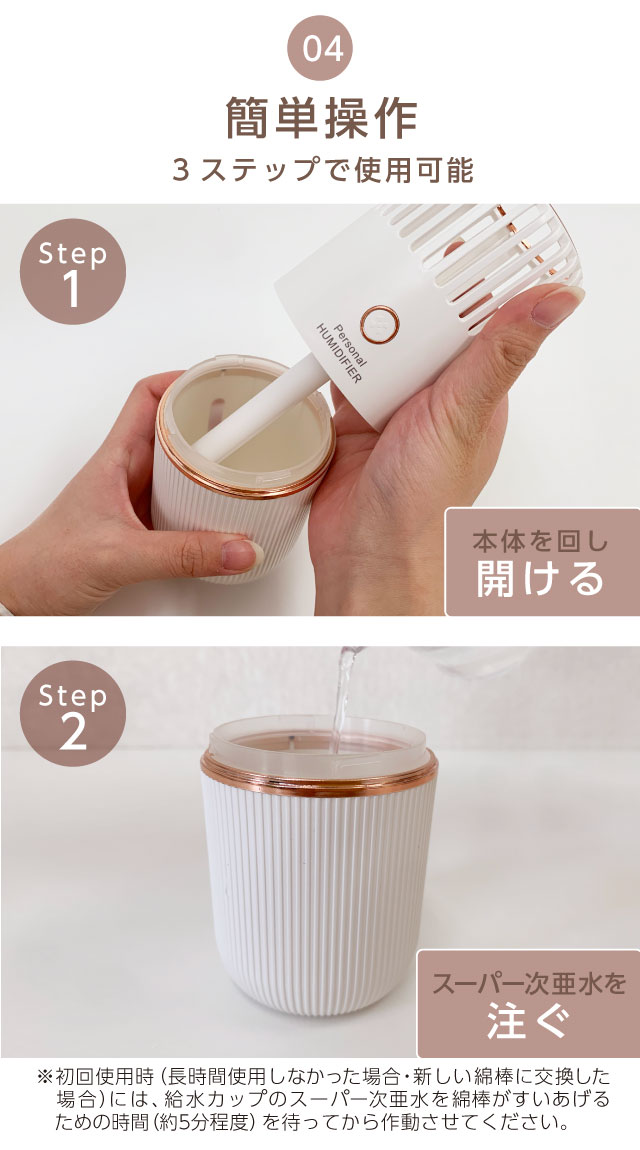 04

簡単操作

3ステップで使用可能

Step 1

Personal HUMIDIFIER

本体を回し
開ける

Step 2

スーパー次亜水を
注ぐ

※初回使用時（長時間使用しなかった場合・新しい綿棒に交換した場合）には、給水カップのスーパー次亜水を綿棒がすいあげるための時間（約5分程度）を待ってから作動させてください。