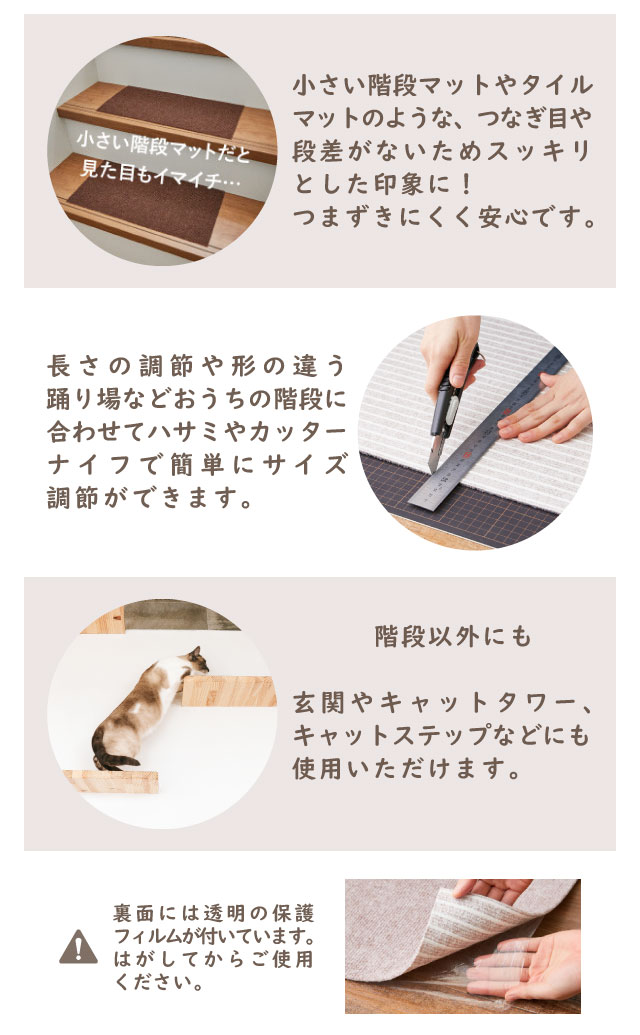 小さい階段マットだと見た目もイマイチ…

小さい階段マットやタイルマットのような、つなぎ目や段差がないためスッキリとした印象に！
つまずきにくく安心です。

長さの調節や形の違う踊り場などおうちの階段に合わせてハサミやカッターナイフで簡単にサイズ調節ができます。

階段以外にも

玄関やキャットタワー、キャットステップなどにも使用いただけます。

裏面には透明の保護フィルムが付いています。はがしてからご使用ください。