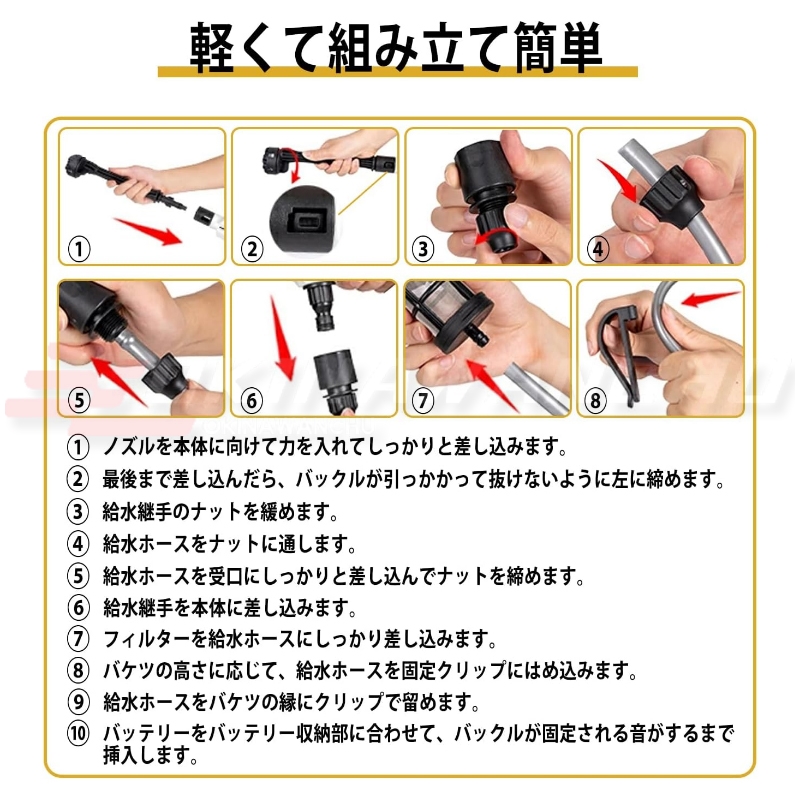 軽くて組み立て簡単

①
②
③
④
⑤
⑥
⑦
⑧

① ノズルを本体に向けて力を入れてしっかりと差し込みます。
② 最後まで差し込んだら、バックルが引っかかって抜けないように左に締めます。
③ 給水継手のナットを緩めます。
④ 給水ホースをナットに通します。
⑤ 給水ホースを受口にしっかりと差し込んでナットを締めます。
⑥ 給水継手を本体に差し込みます。
⑦ フィルターを給水ホースにしっかり差し込みます。
⑧ バケツの高さに応じて、給水ホースを固定クリップにはめ込みます。
⑨ 給水ホースをバケツの縁にクリップで留めます。
⑩ バッテリーをバッテリー収納部に合わせて、バックルが固定される音がするまで挿入します。