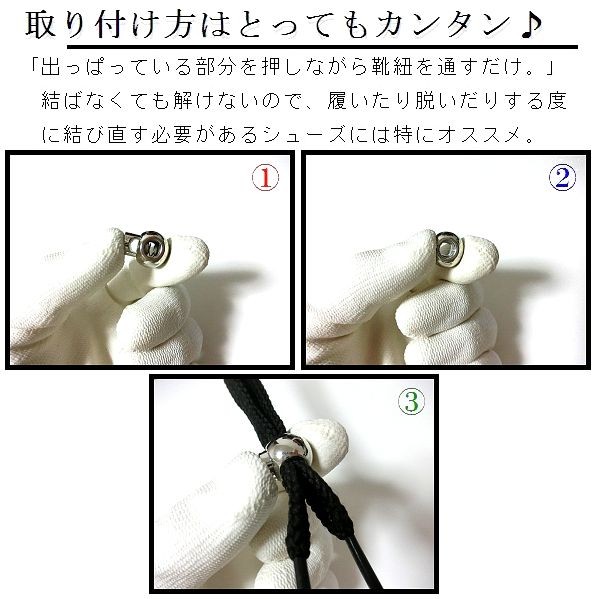 取り付け方はとってもカンタン♪

「出っぱっている部分を押しながら靴紐を通すだけ。」
結ばなくても解けないので、履いたり脱いだりする度に結び直す必要があるシューズには特にオススメ。

①

②

③