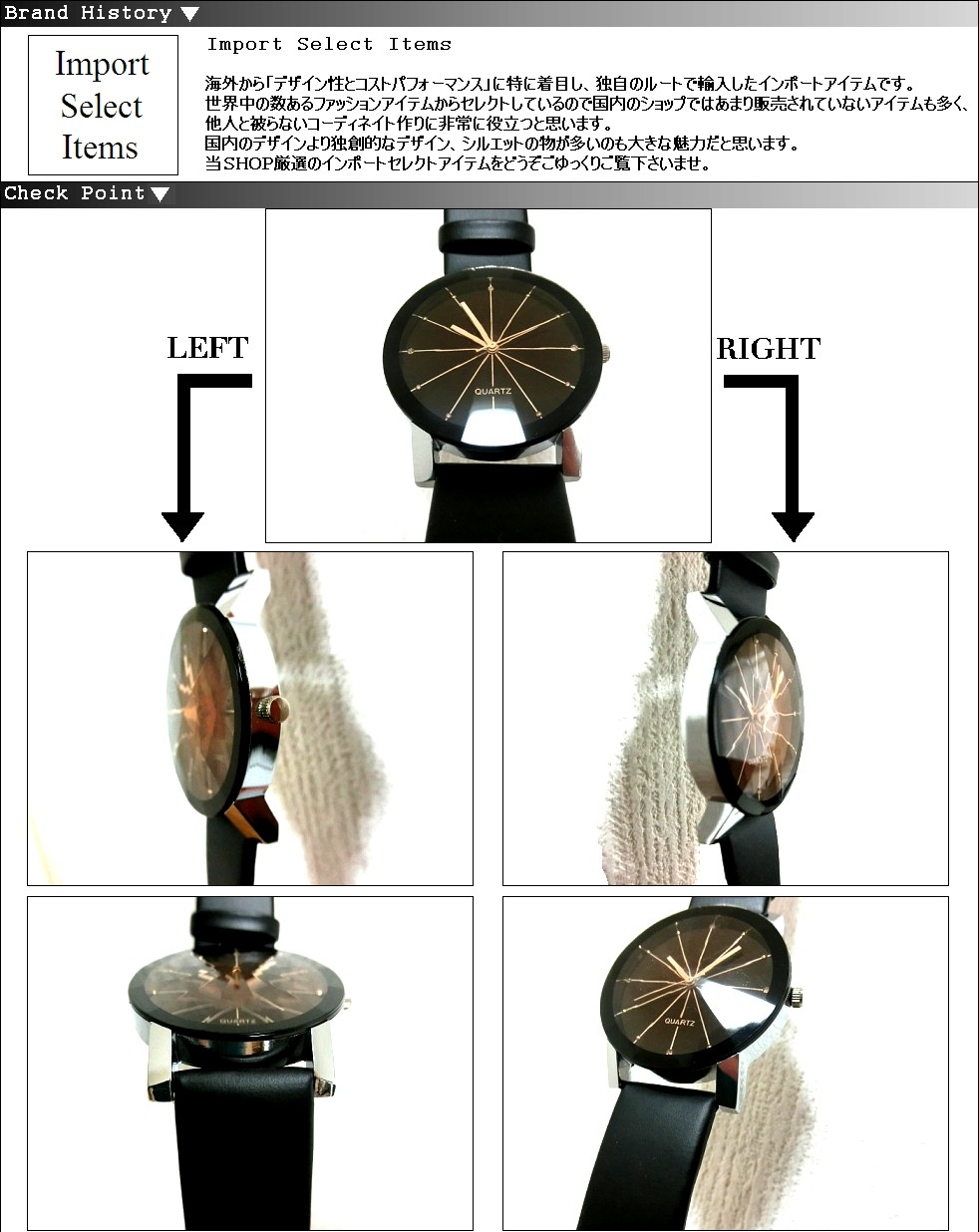 Brand History ▼

Import Select Items

Import Select Items

海外から「デザイン性とコストパフォーマンス」に特に着目し、独自のルートで輸入したインポートアイテムです。
世界中の数あるファッションアイテムからセレクトしているので国内のショップではあまり販売されていないアイテムも多く、他人と被らないコーディネイト作りに非常に役立つと思います。
国内のデザインより独創的なデザイン、シルエットの物が多いのも大きな魅力だと思います。
当SHOP厳選のインポートセレクトアイテムをどうぞごゆっくりご覧下さいませ。

Check Point ▼

LEFT

QUARTZ

RIGHT

QUARTZ

QUARTZ