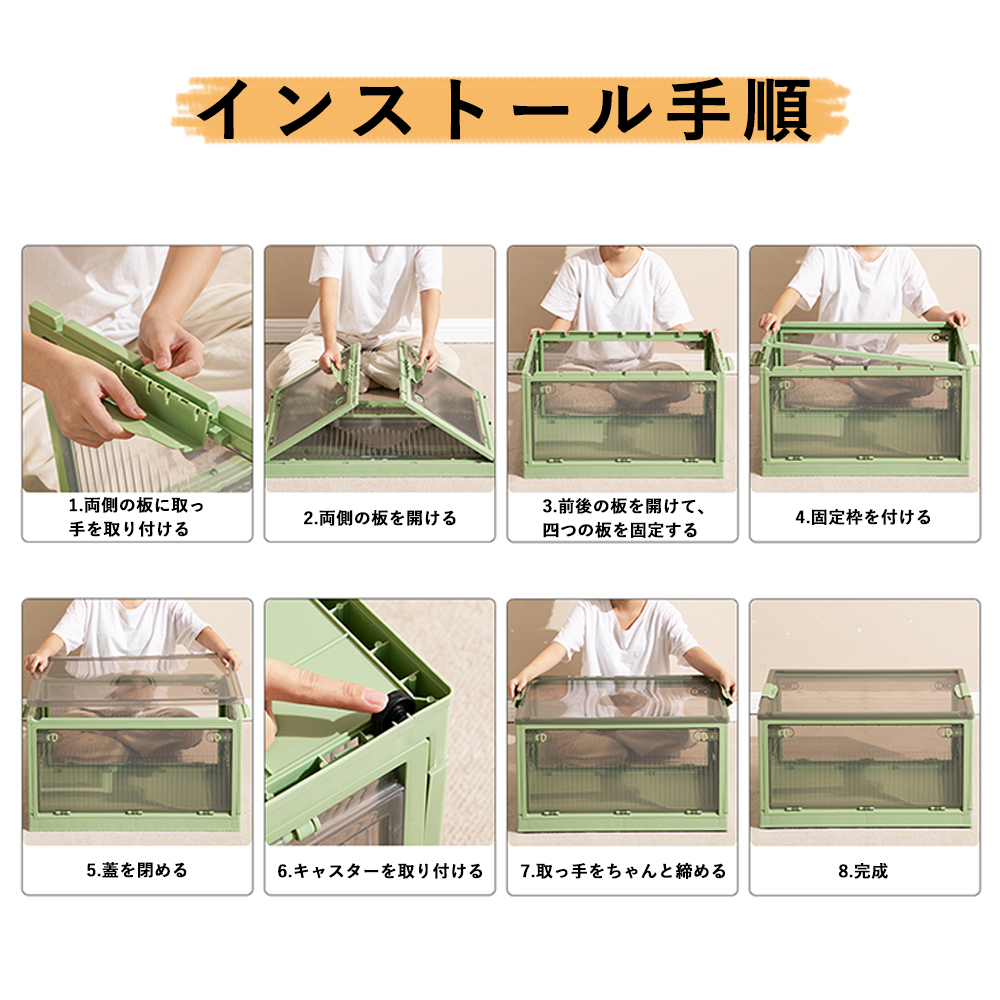 インストール手順

1.両側の板に取っ手を取り付ける

2.両側の板を開ける

3.前後の板を開けて、四つの板を固定する

4.固定枠を付ける

5.蓋を閉める

6.キャスターを取り付ける

7.取っ手をちゃんと締める

8.完成