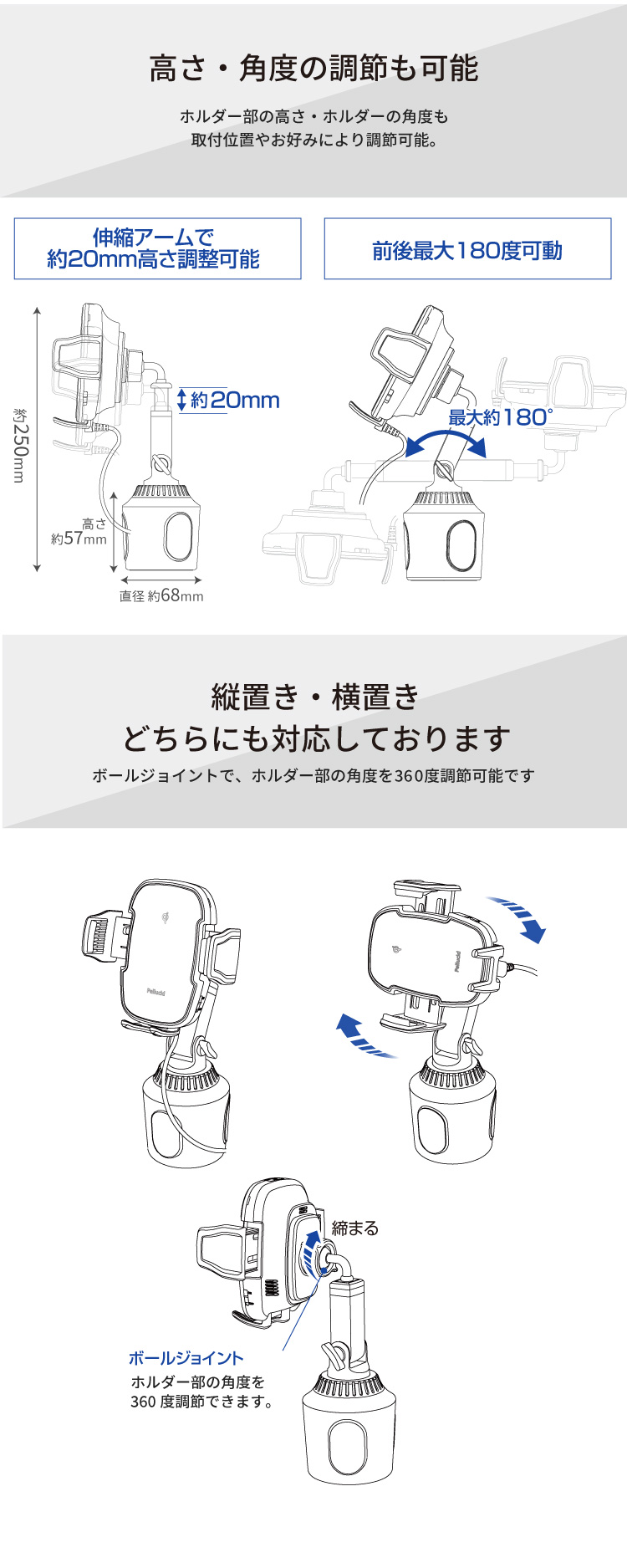 高さ・角度の調節も可能

ホルダー部の高さ・ホルダーの角度も
取付位置やお好みにより調節可能。

伸縮アームで
約20mm高さ調整可能

前後最大180度可動

約250mm

約20mm

高さ
約57mm

直径 約68mm

最大約180°

縦置き・横置き
どちらにも対応しております

ボールジョイントで、ホルダー部の角度を360度調節可能です

Pellucid

Pellucid

締まる

ボールジョイント
ホルダー部の角度を
360 度調節できます。