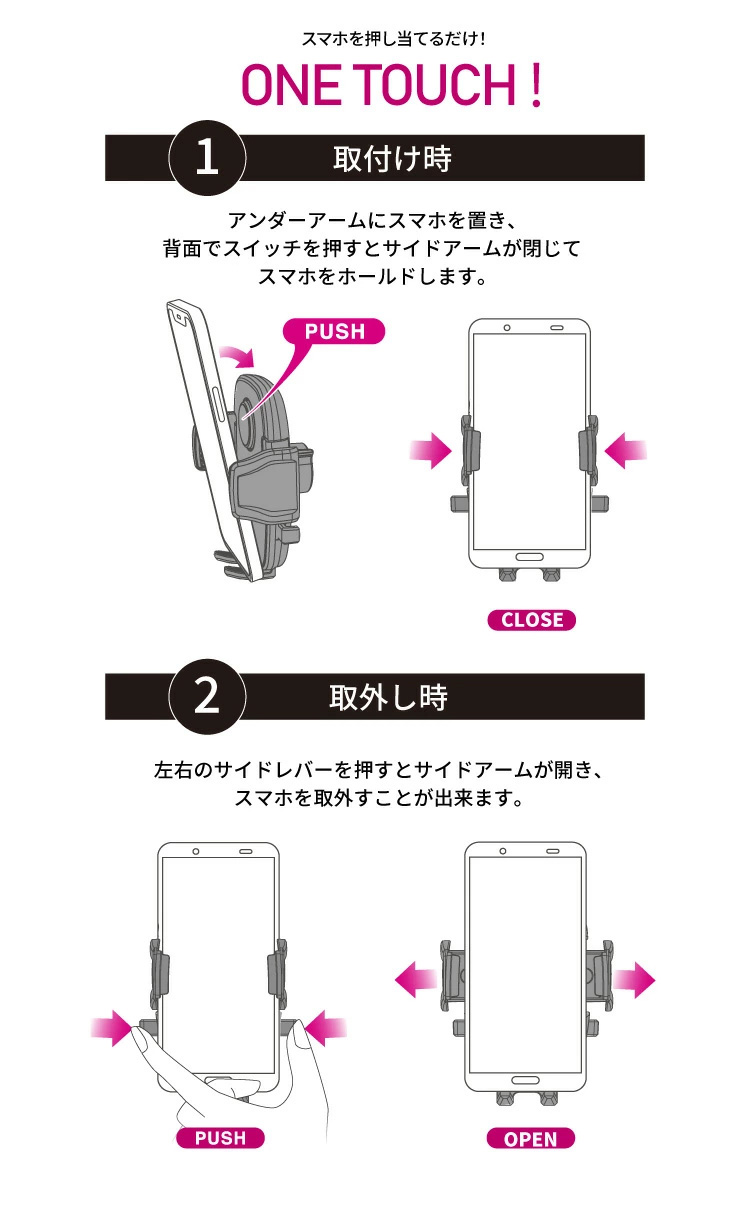 スマホを押し当てるだけ！

ONE TOUCH！

1 取付け時

アンダーアームにスマホを置き、背面でスイッチを押すとサイドアームが閉じてスマホをホールドします。

PUSH

CLOSE

2 取外し時

左右のサイドレバーを押すとサイドアームが開き、スマホを取外すことが出来ます。

PUSH

OPEN