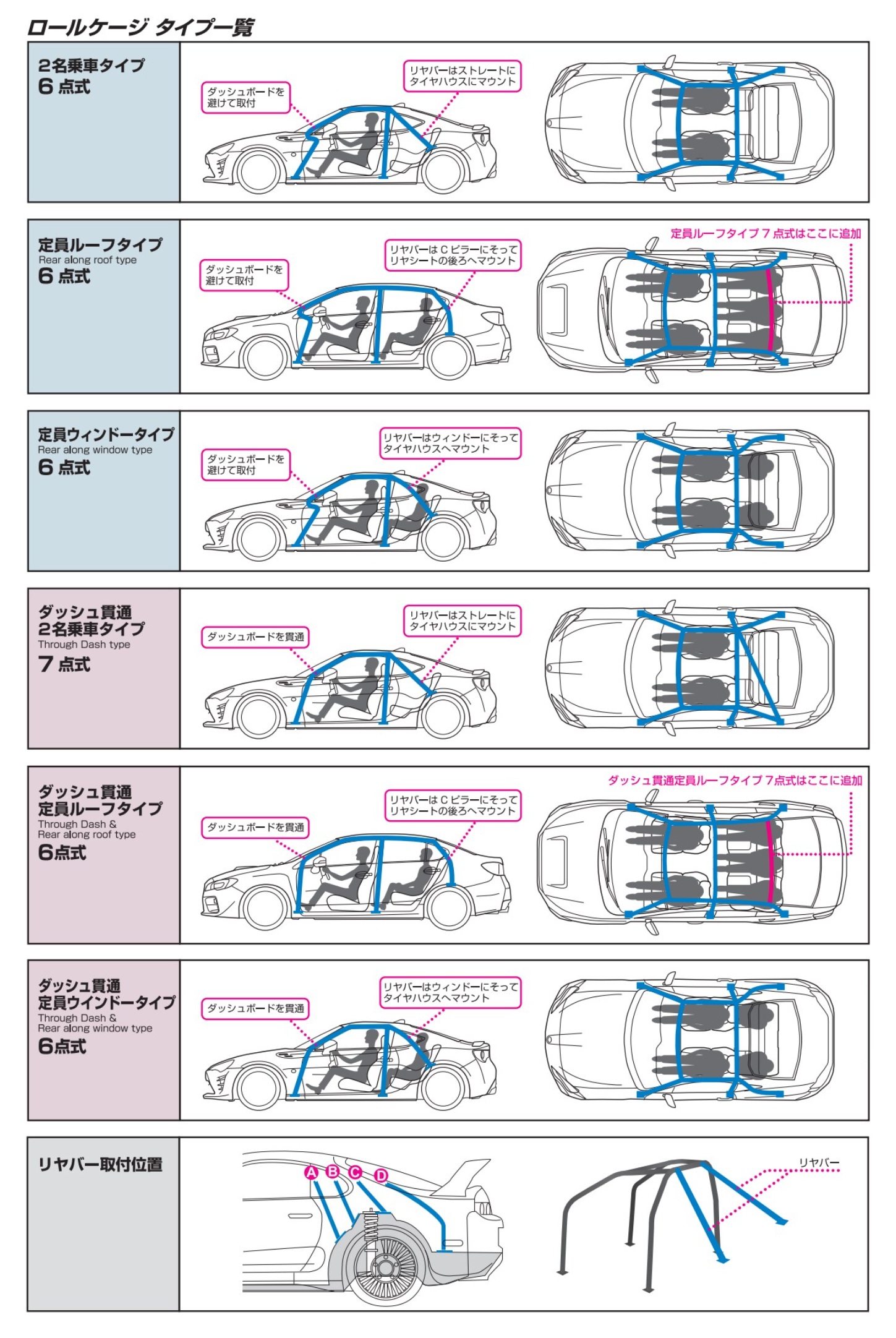 ロールケージ タイプ一覧

2名乗車タイプ
6 点式

ダッシュボードを避けて取付

リヤバーはストレートにタイヤハウスにマウント

定員ルーフタイプ
Rear along roof type
6 点式

ダッシュボードを避けて取付

リヤバーは C ピラーにそってリヤシートの後ろへマウント

定員ルーフタイプ 7 点式はここに追加

定員ウィンドータイプ
Rear along window type
6 点式

ダッシュボードを避けて取付

リヤバーはウィンドーにそってタイヤハウスへマウント

ダッシュ貫通
2名乗車タイプ
Through Dash type
7 点式

ダッシュボードを貫通

リヤバーはストレートにタイヤハウスにマウント

ダッシュ貫通
定員ルーフタイプ
Through Dash &
Rear along roof type
6点式

ダッシュボードを貫通

リヤバーは C ピラーにそってリヤシートの後ろへマウント

ダッシュ貫通定員ルーフタイプ 7 点式はここに追加

ダッシュ貫通
定員ウインドータイプ
Through Dash &
Rear along window type
6点式

ダッシュボードを貫通

リヤバーはウィンドーにそってタイヤハウスへマウント

リヤバー取付位置

A B C D

リヤバー