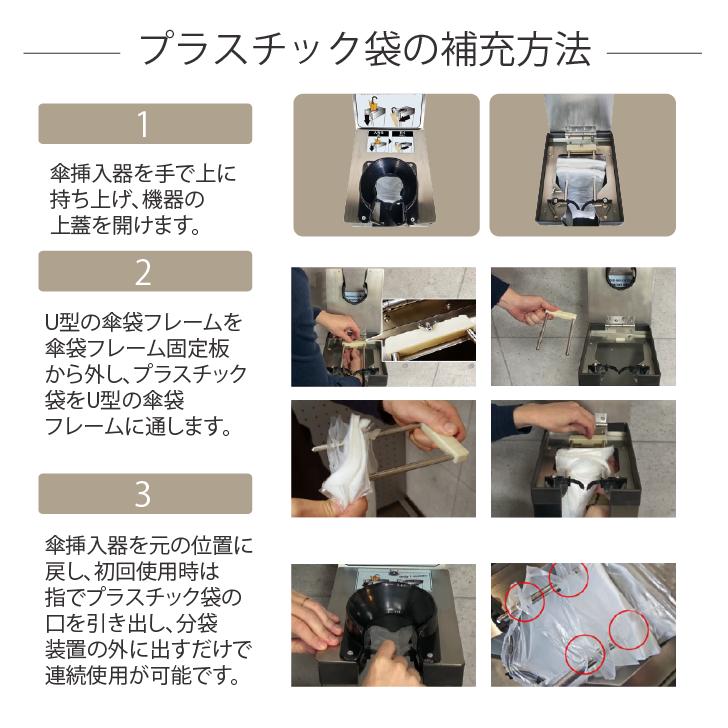 プラスチック袋の補充方法

1

傘挿入器を手で上に持ち上げ、機器の上蓋を開けます。

2

U型の傘袋フレームを傘袋フレーム固定板から外し、プラスチック袋をU型の傘袋フレームに通します。

3

傘挿入器を元の位置に戻し、初回使用時は指でプラスチック袋の口を引き出し、分袋装置の外に出すだけで連続使用が可能です。