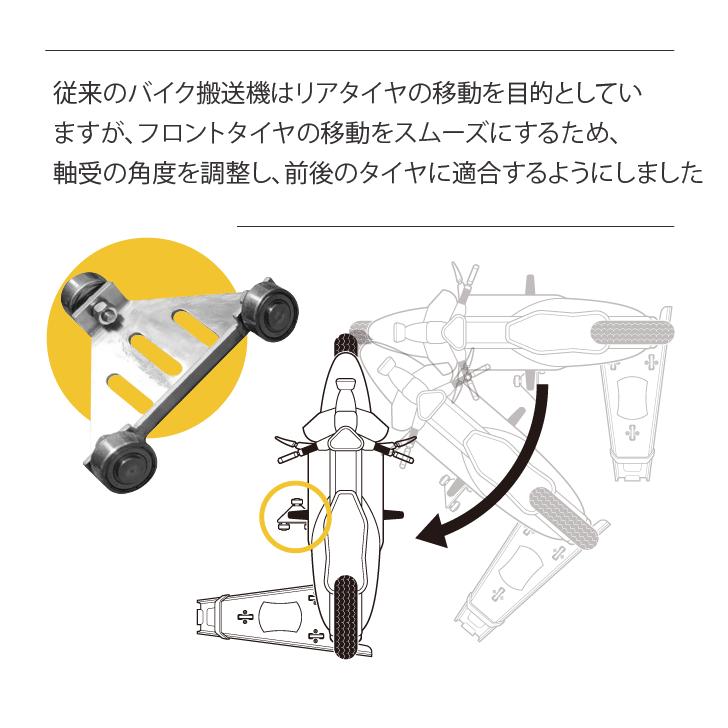 従来のバイク搬送機はリアタイヤの移動を目的としていますが、フロントタイヤの移動をスムーズにするため、軸受の角度を調整し、前後のタイヤに適合するようにしました