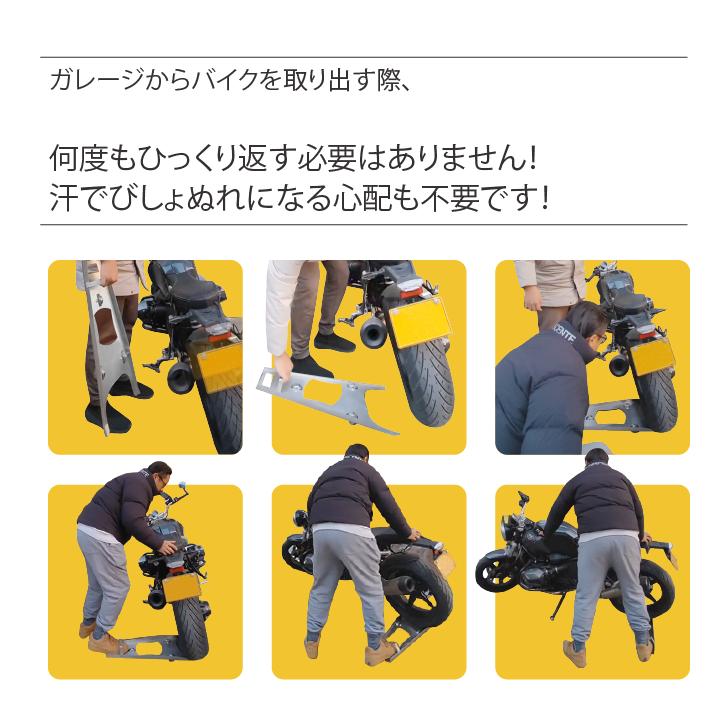 ガレージからバイクを取り出す際、

何度もひっくり返す必要はありません!
汗でびしょぬれになる心配も不要です!