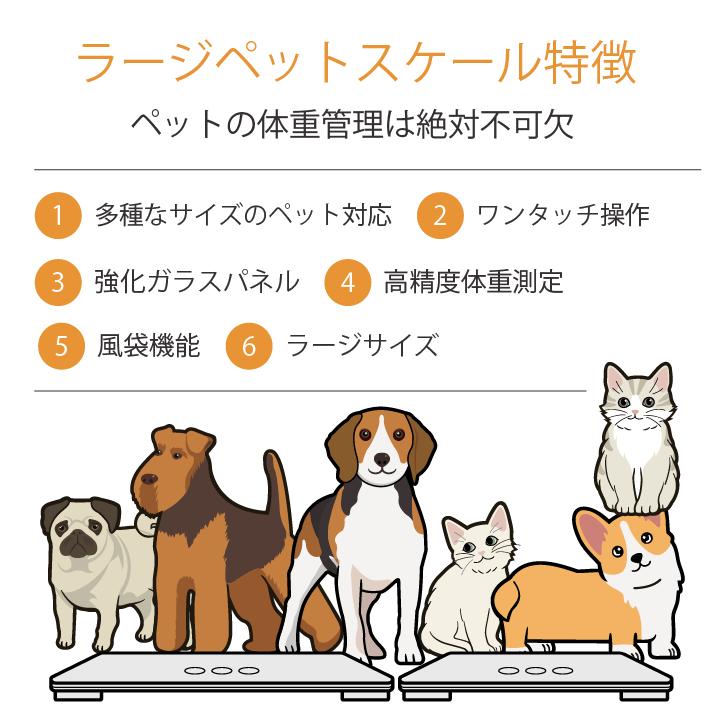 ラージペットスケール特徴

ペットの体重管理は絶対不可欠

1 多種なサイズのペット対応
2 ワンタッチ操作
3 強化ガラスパネル
4 高精度体重測定
5 風袋機能
6 ラージサイズ