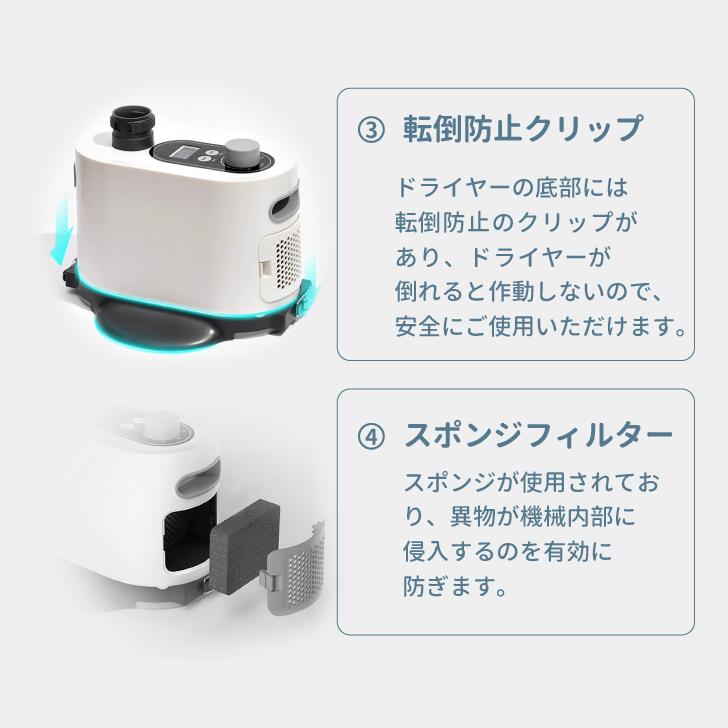 ③ 転倒防止クリップ

ドライヤーの底部には転倒防止のクリップがあり、ドライヤーが倒れると作動しないので、安全にご使用いただけます。

④ スポンジフィルター

スポンジが使用されており、異物が機械内部に侵入するのを有効に防ぎます。