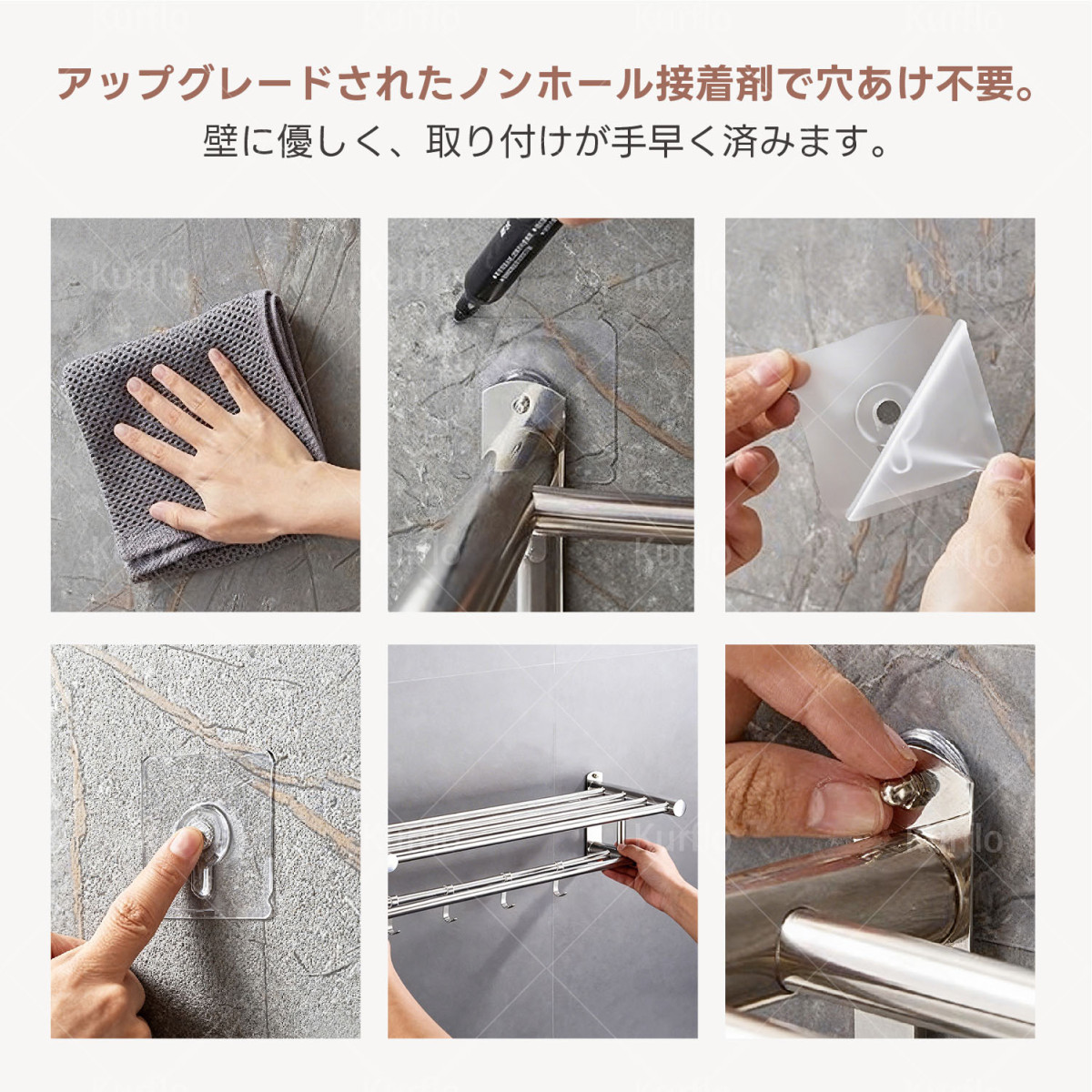 アップグレードされたノンホール接着剤で穴あけ不要。
壁に優しく、取り付けが手早く済みます。

Kurflo