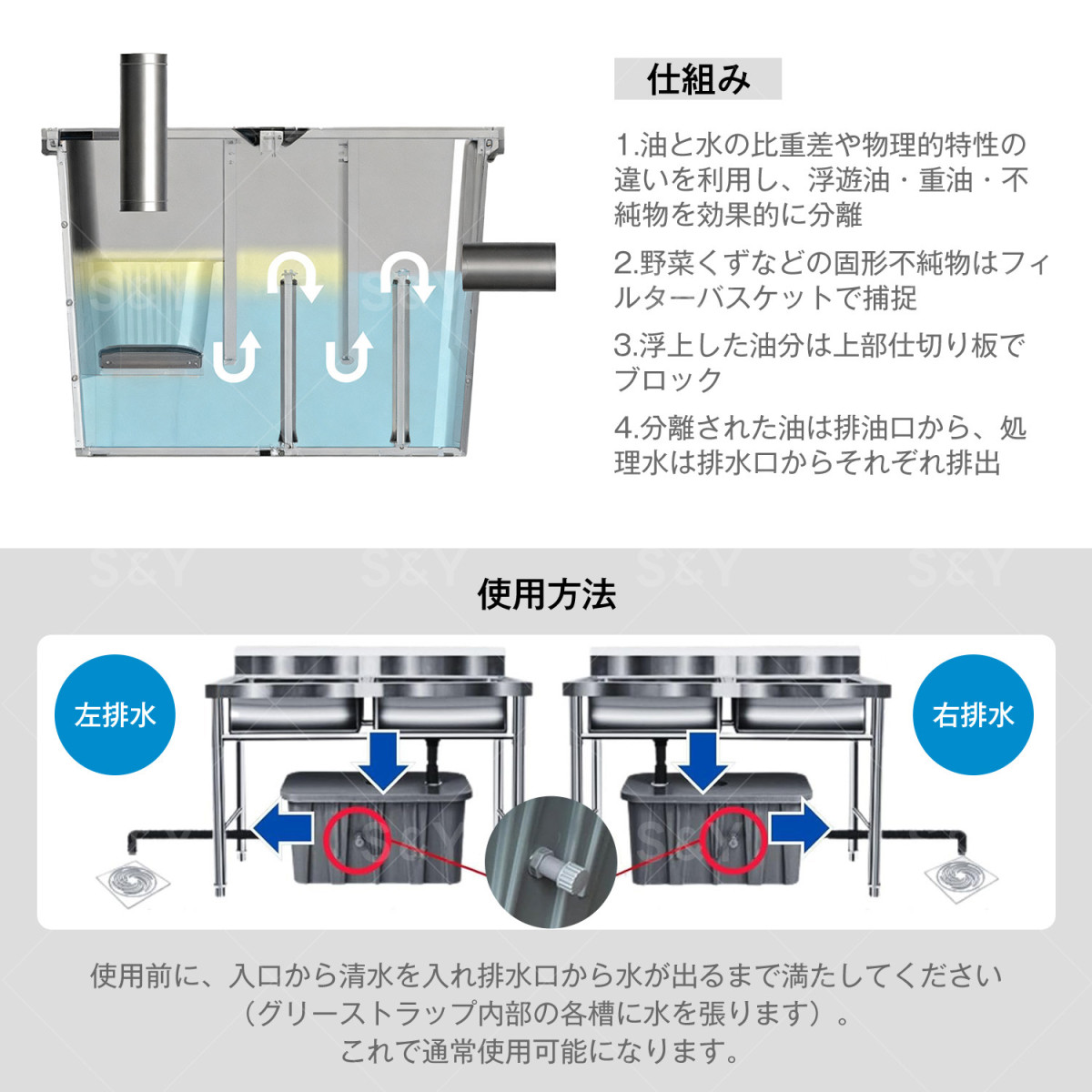 仕組み

1.油と水の比重差や物理的特性の違いを利用し、浮遊油・重油・不純物を効果的に分離

2.野菜くずなどの固形不純物はフィルターバスケットで捕捉

3.浮上した油分は上部仕切り板でブロック

4.分離された油は排油口から、処理水は排水口からそれぞれ排出

S&Y S&Y S&Y S&Y

使用方法

左排水

右排水

使用前に、入口から清水を入れ排水口から水が出るまで満たしてください（グリーストラップ内部の各槽に水を張ります）。
これで通常使用可能になります。