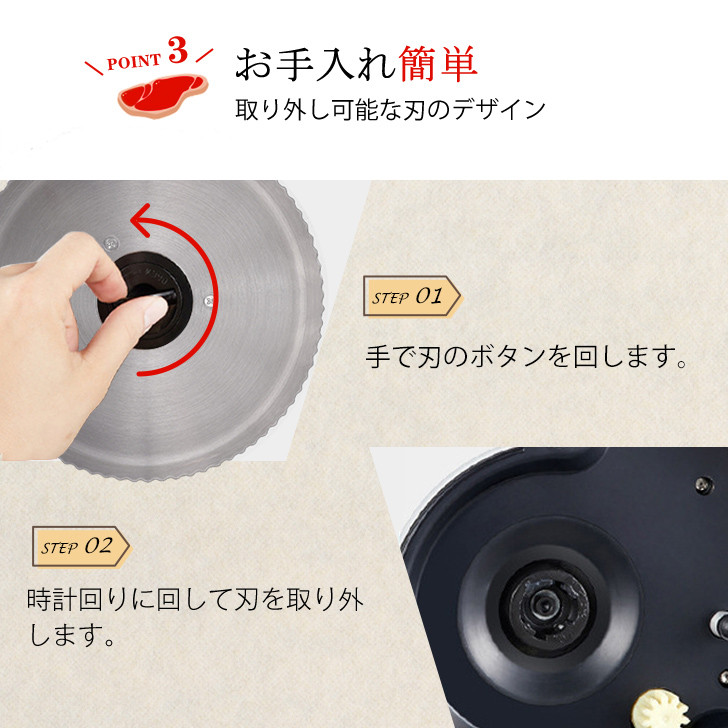 POINT 3

お手入れ簡単

取り外し可能な刃のデザイン

STEP 01

手で刃のボタンを回します。

STEP 02

時計回りに回して刃を取り外します。