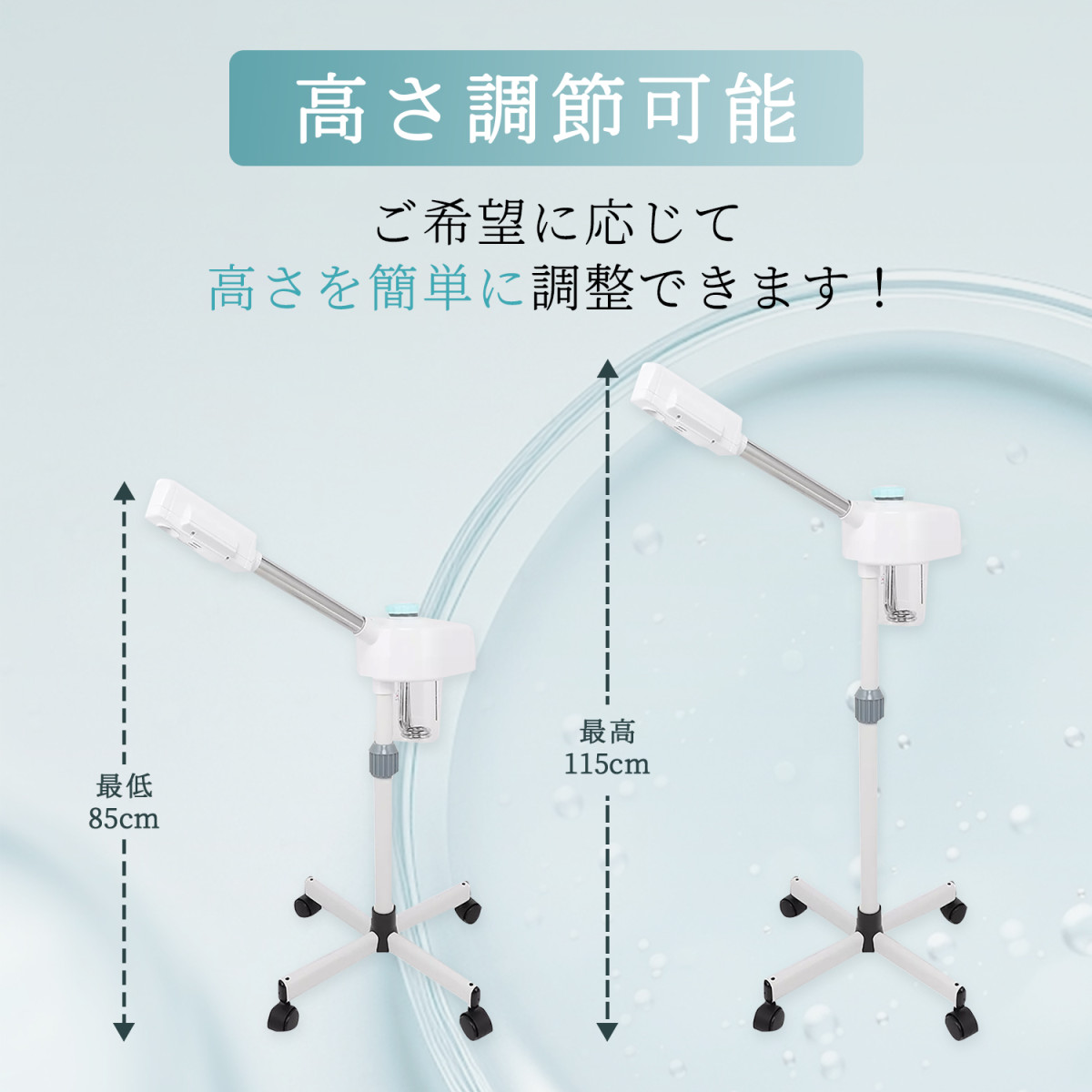 高さ調節可能

ご希望に応じて
高さを簡単に調整できます！

最低
85cm

最高
115cm