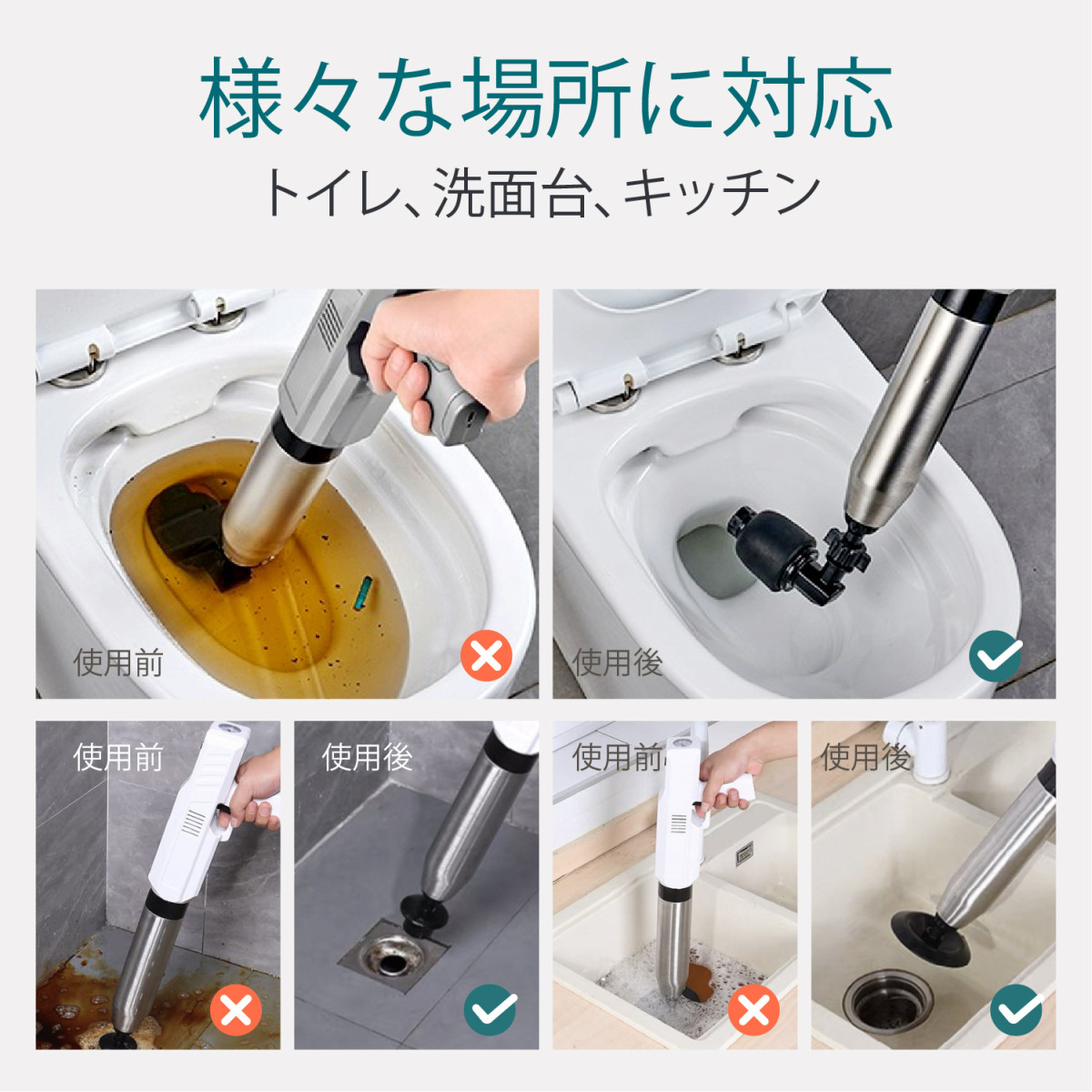 様々な場所に対応

トイレ、洗面台、キッチン

使用前

使用後

使用前

使用後

使用前

使用後