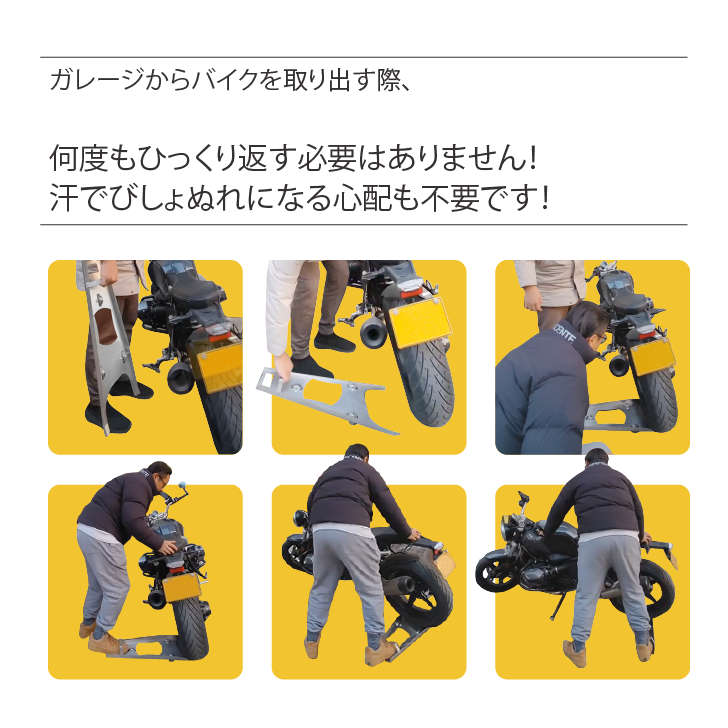 ガレージからバイクを取り出す際、

何度もひっくり返す必要はありません!
汗でびしょぬれになる心配も不要です!