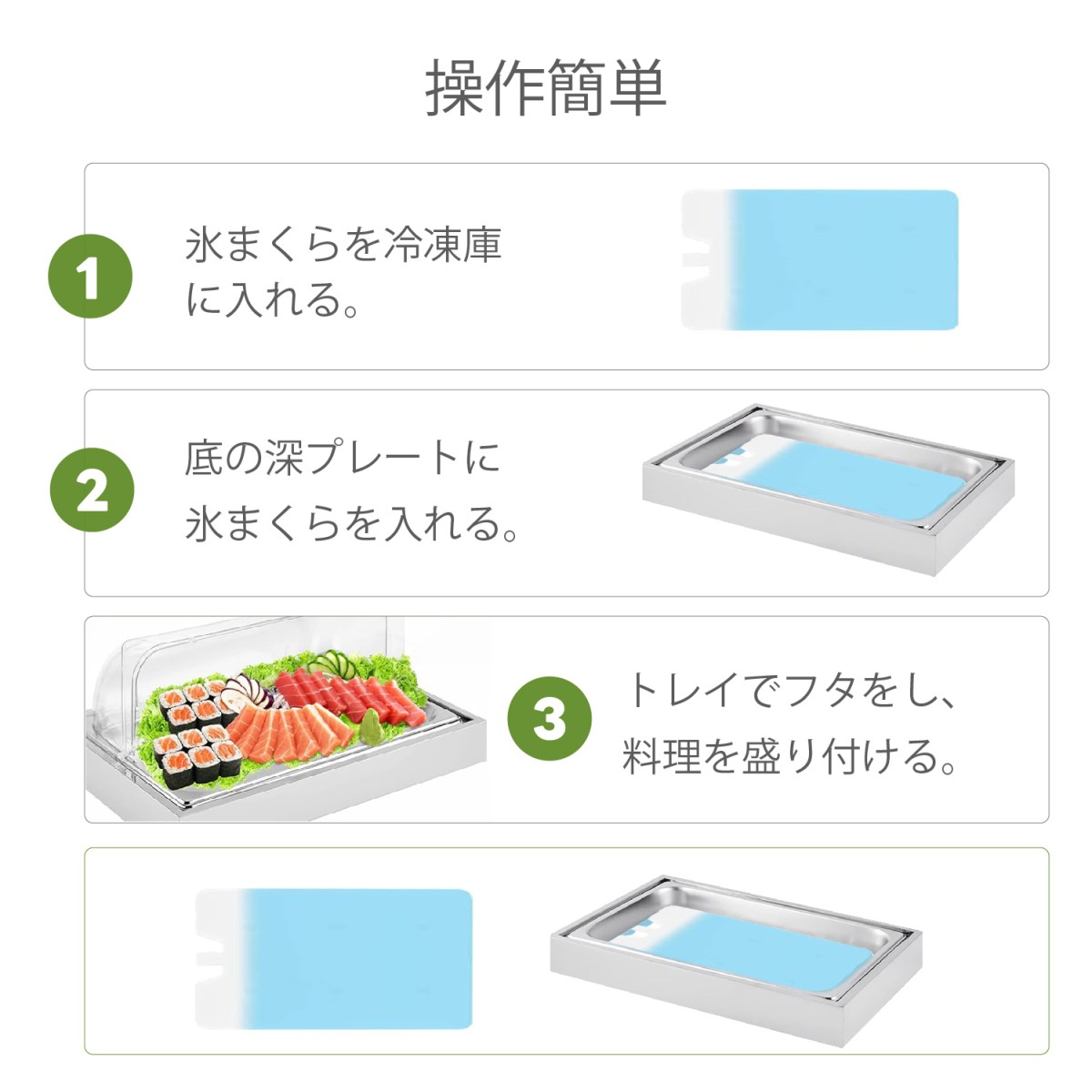 操作簡単

1

氷まくらを冷凍庫に入れる。

2

底の深プレートに氷まくらを入れる。

3

トレイでフタをし、料理を盛り付ける。