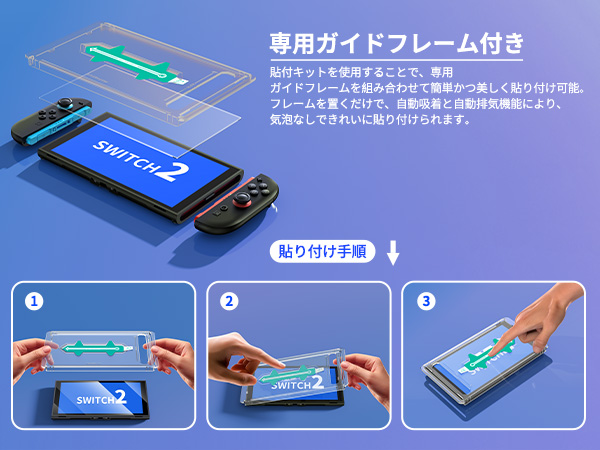 専用ガイドフレーム付き

貼付キットを使用することで、専用ガイドフレームを組み合わせて簡単かつ美しく貼り付け可能。フレームを置くだけで、自動吸着と自動排気機能により、気泡なしできれいに貼り付けられます。

SWITCH 2

貼り付け手順

1

SWITCH 2

2

SWITCH 2

3

SWITCH