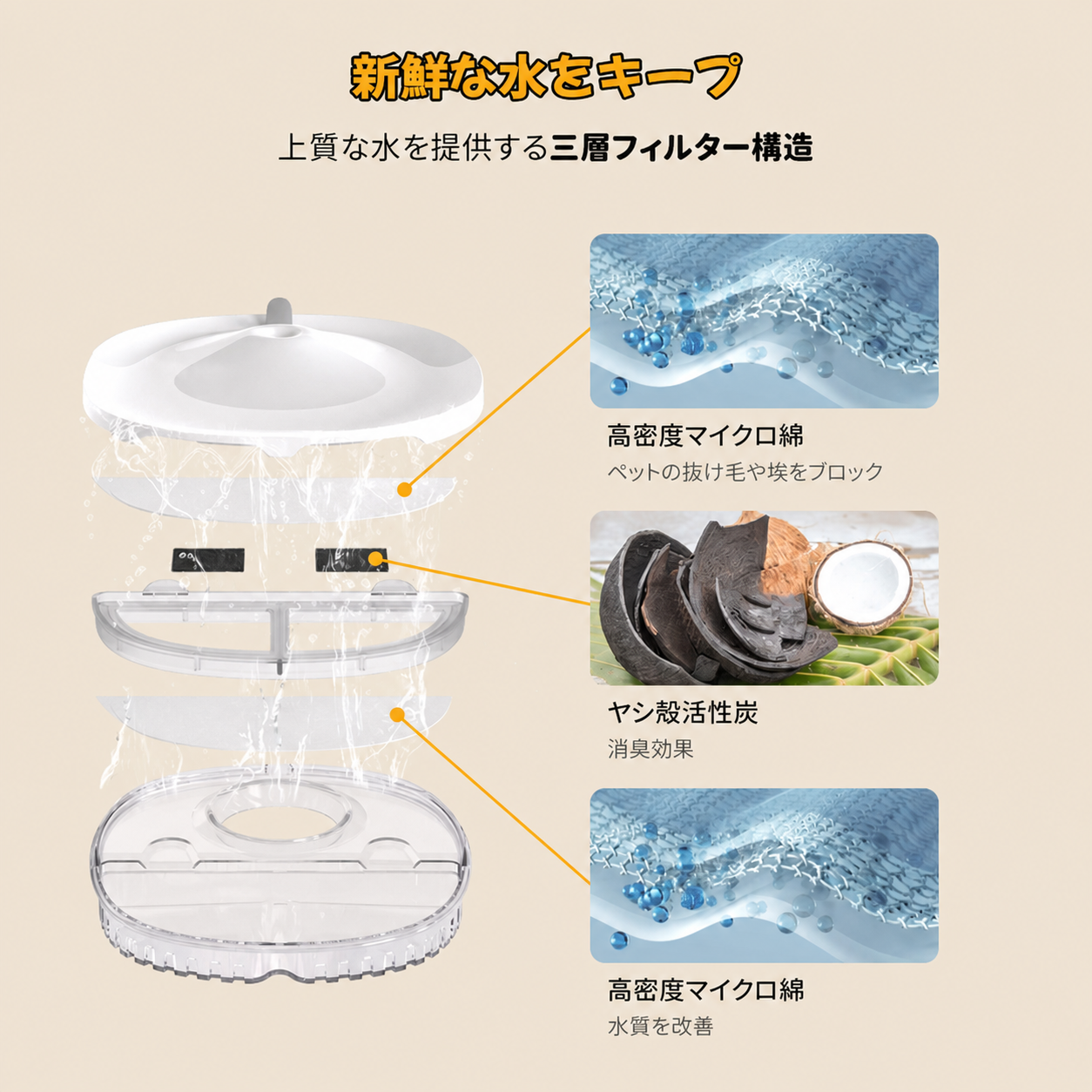 新鮮な水をキープ

上質な水を提供する三層フィルター構造

高密度マイクロ綿
ペットの抜け毛や埃をブロック

ヤシ殻活性炭
消臭効果

高密度マイクロ綿
水質を改善