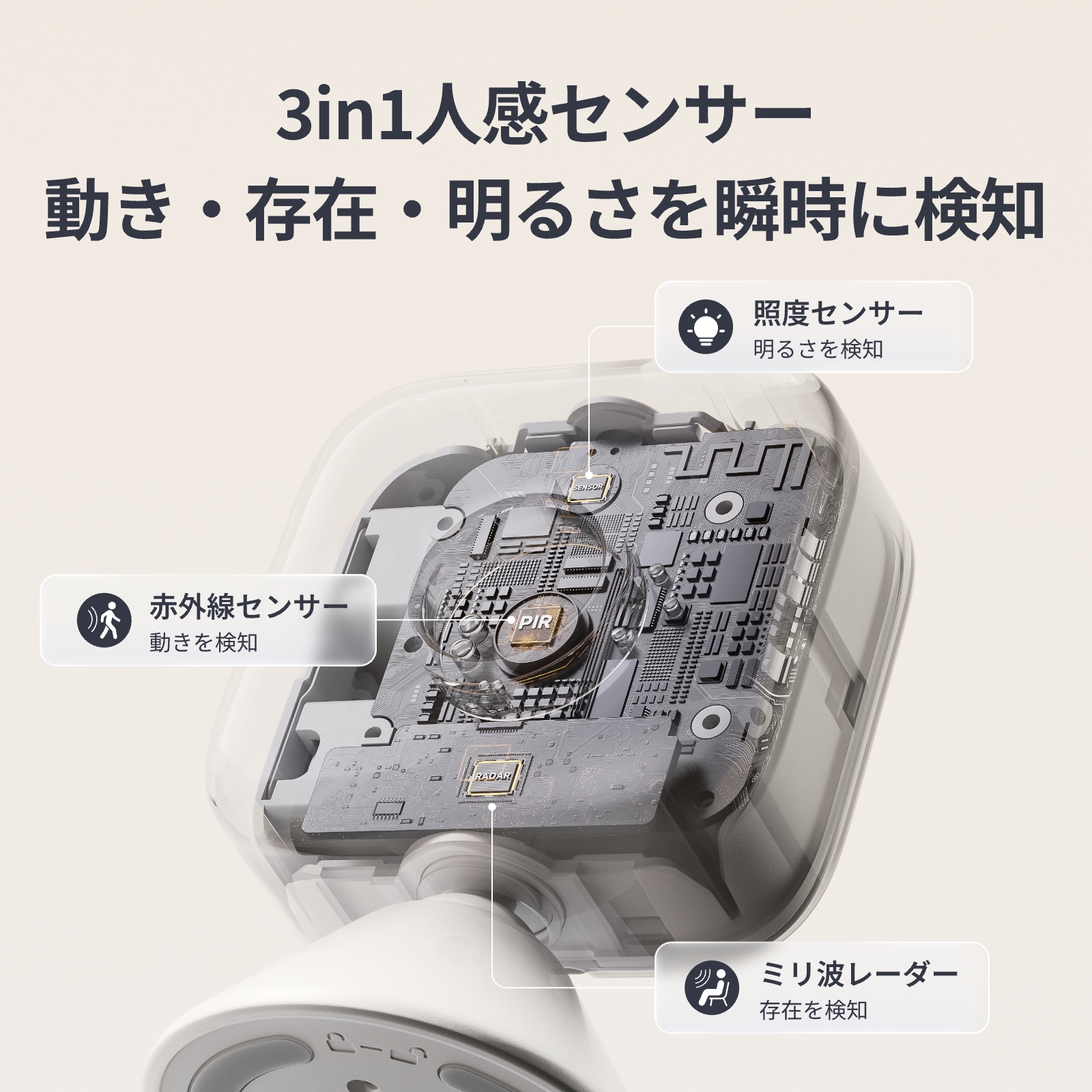 3in1人感センサー
動き・存在・明るさを瞬時に検知

照度センサー
明るさを検知

SENSOR

赤外線センサー
動きを検知

PIR

RADAR

ミリ波レーダー
存在を検知