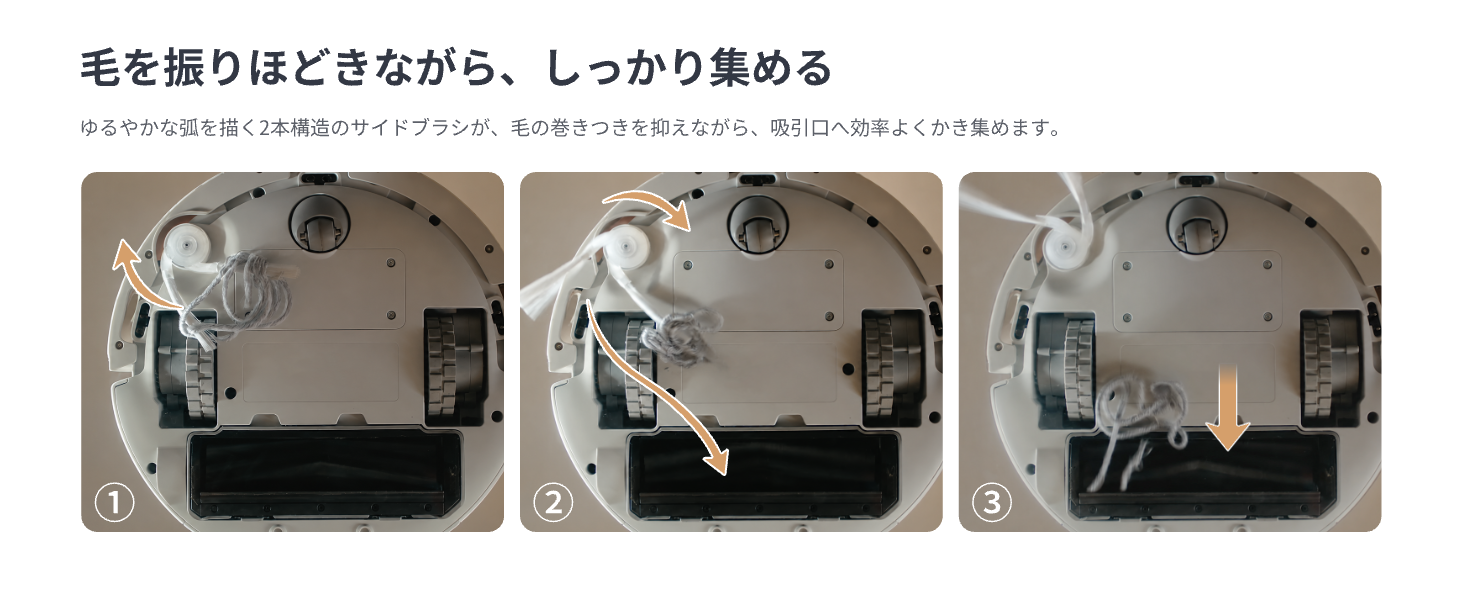 毛を振りほどきながら、しっかり集める

ゆるやかな弧を描く2本構造のサイドブラシが、毛の巻きつきを抑えながら、吸引口へ効率よくかき集めます。

①

②

③