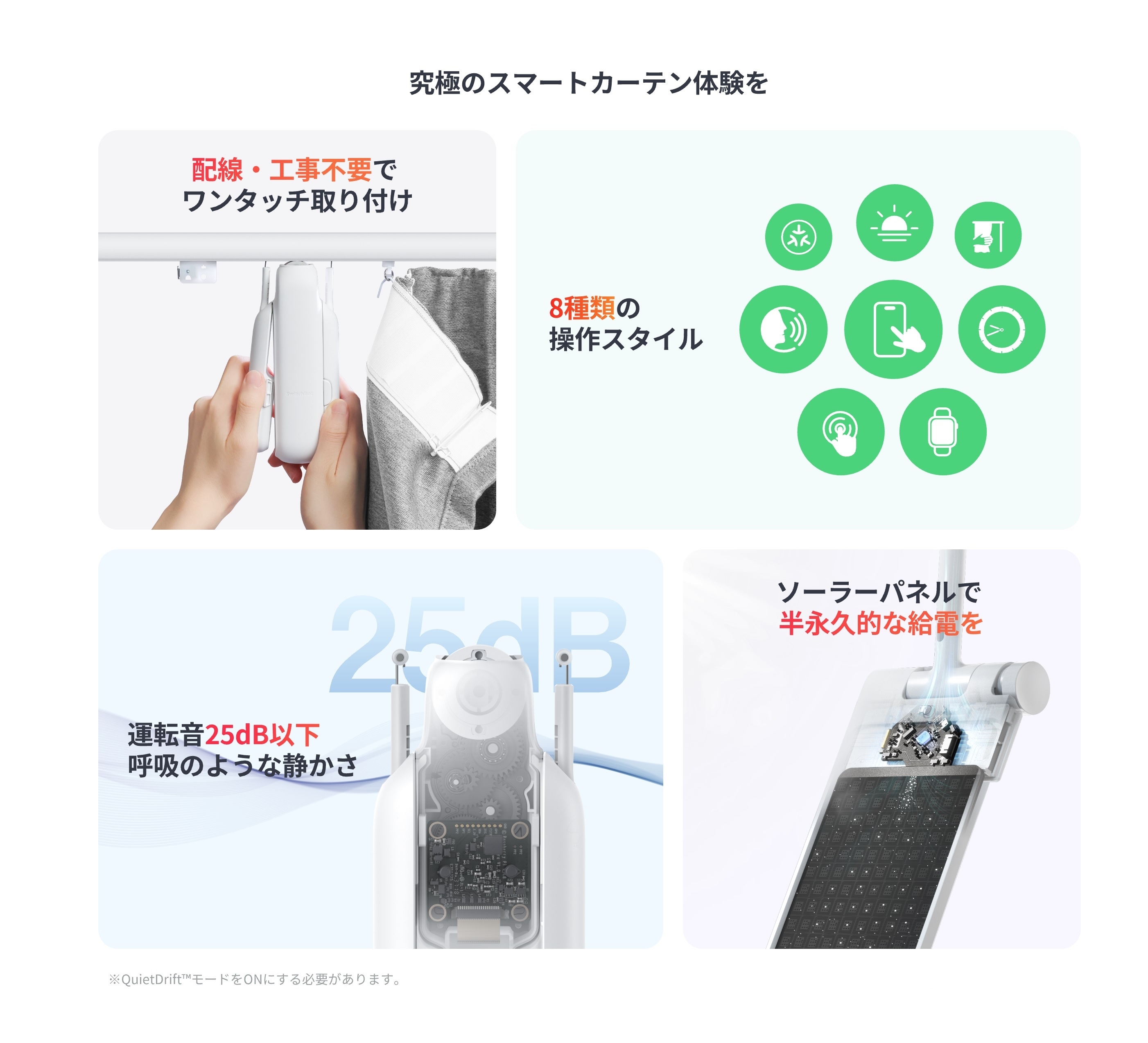 究極のスマートカーテン体験を

配線・工事不要で
ワンタッチ取り付け

8種類の
操作スタイル

25dB

運転音25dB以下
呼吸のような静かさ

ソーラーパネルで
半永久的な給電を

※QuietDrift™モードをONにする必要があります。