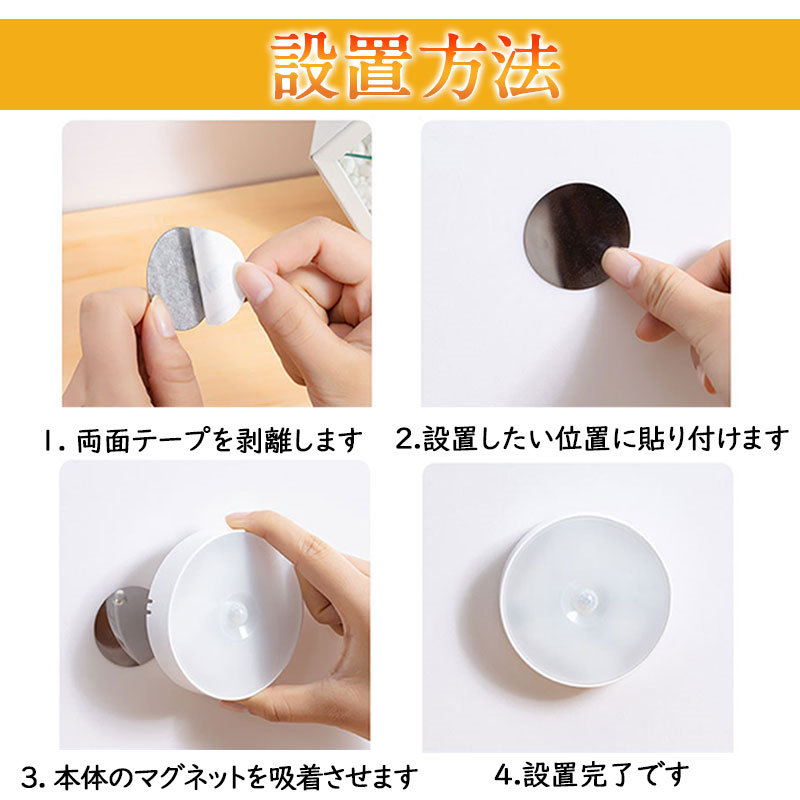 設置方法

1. 両面テープを剥離します

2.設置したい位置に貼り付けます

3. 本体のマグネットを吸着させます

4.設置完了です