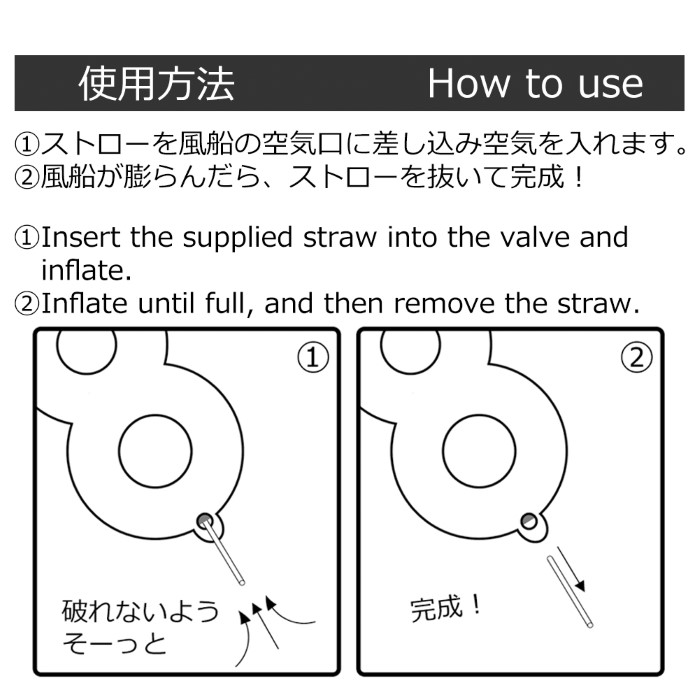 使用方法 How to use

①ストローを風船の空気口に差し込み空気を入れます。
②風船が膨らんだら、ストローを抜いて完成！

①Insert the supplied straw into the valve and inflate.
②Inflate until full, and then remove the straw.

①

破れないよう
そーっと

②

完成！