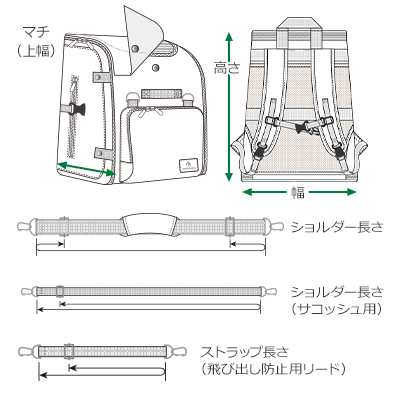 マチ
（上幅）

高さ

幅

ショルダー長さ

ショルダー長さ
（サコッシュ用）

ストラップ長さ
（飛び出し防止用リード）