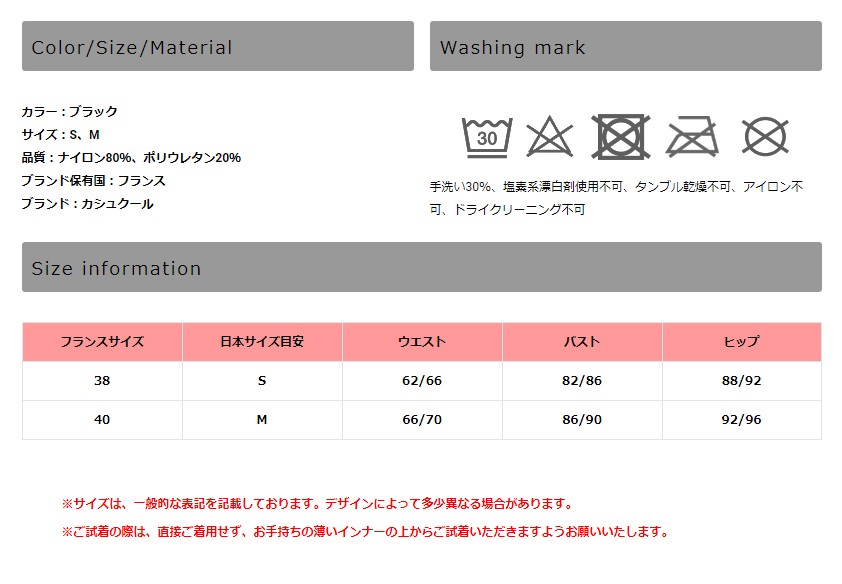 Color/Size/Material

カラー：ブラック
サイズ：S、M
品質：ナイロン80%、ポリウレタン20%
ブランド保有国：フランス
ブランド：カシュクール

Washing mark

30

手洗い30%、塩素系漂白剤使用不可、タンブル乾燥不可、アイロン不可、ドライクリーニング不可

Size information

| フランスサイズ | 日本サイズ目安 | ウエスト | バスト | ヒップ |
|---|---|---|---|---|
| 38 | S | 62/66 | 82/86 | 88/92 |
| 40 | M | 66/70 | 86/90 | 92/96 |

※サイズは、一般的な表記を記載しております。デザインによって多少異なる場合があります。

※ご試着の際は、直接ご着用せず、お手持ちの薄いインナーの上からご試着いただきますようお願いいたします。