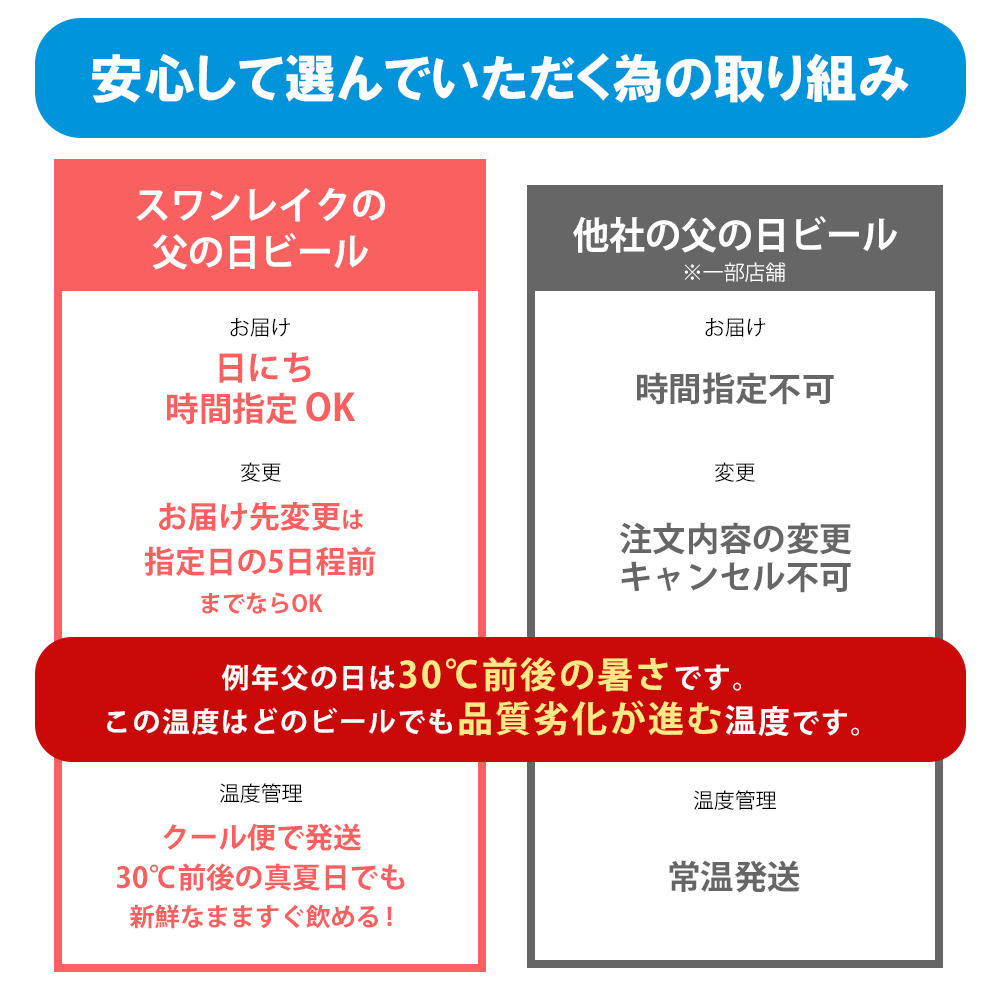 安心して選んでいただく為の取り組み

スワンレイクの
父の日ビール

お届け
日にち
時間指定OK

変更
お届け先変更は
指定日の5日程前
までならOK

温度管理
クール便で発送
30℃前後の真夏日でも
新鮮なまますぐ飲める！

他社の父の日ビール
※一部店舗

お届け
時間指定不可

変更
注文内容の変更
キャンセル不可

温度管理
常温発送

例年父の日は30℃前後の暑さです。
この温度はどのビールでも品質劣化が進む温度です。