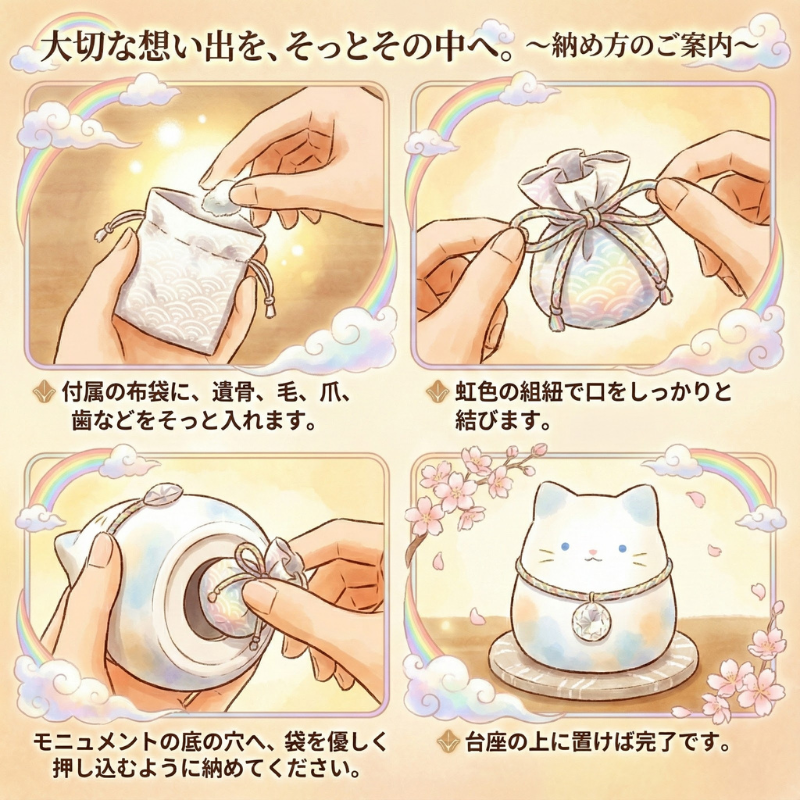 大切な想い出を、そっとその中へ。~納め方のご案内~

付属の布袋に、遺骨、毛、爪、歯などをそっと入れます。

虹色の組紐で口をしっかりと結びます。

モニュメントの底の穴へ、袋を優しく押し込むように納めてください。

台座の上に置けば完了です。