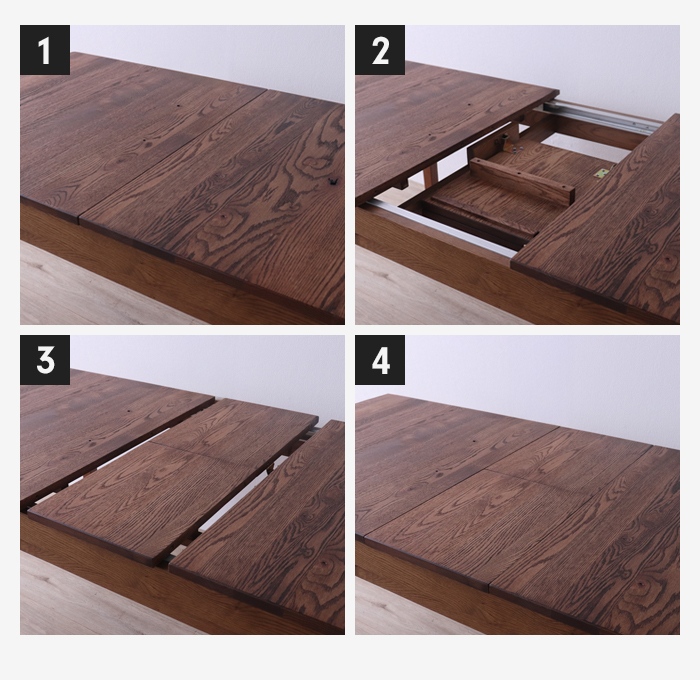 1

2

3

4